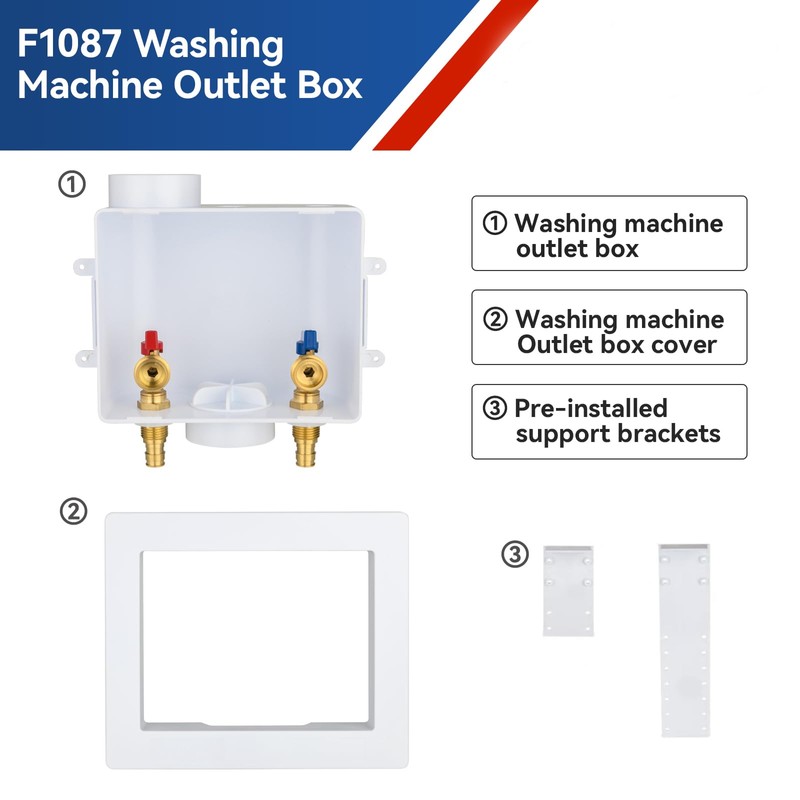 F1087 Washing Machine Outlet Box

①

① Washing machine outlet box

② Washing machine Outlet box cover

③ Pre-installed support brackets

②

③