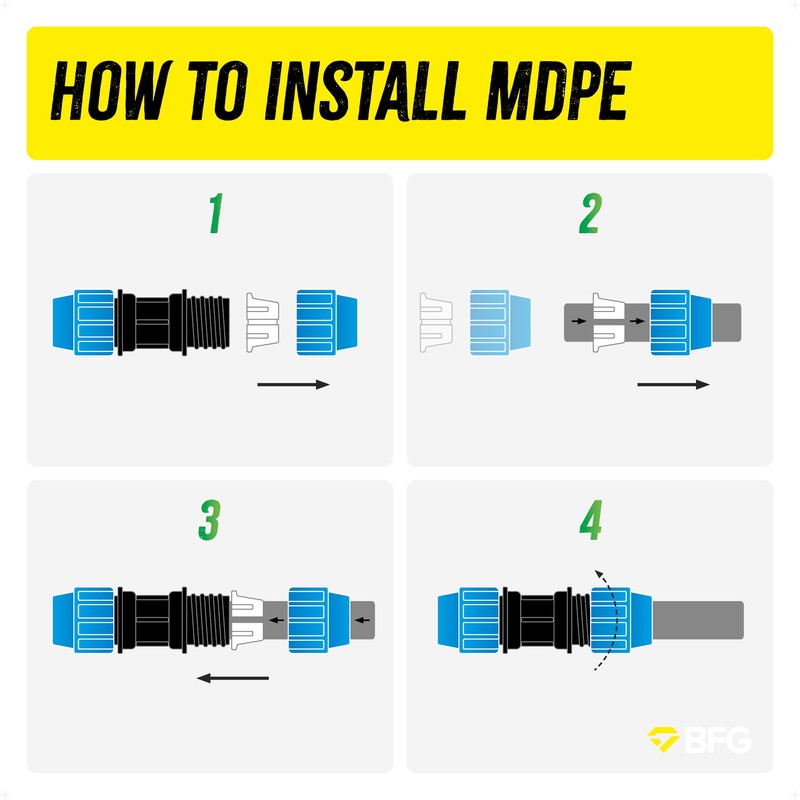 HOW TO INSTALL MDPE

1

2

3

4

BFG