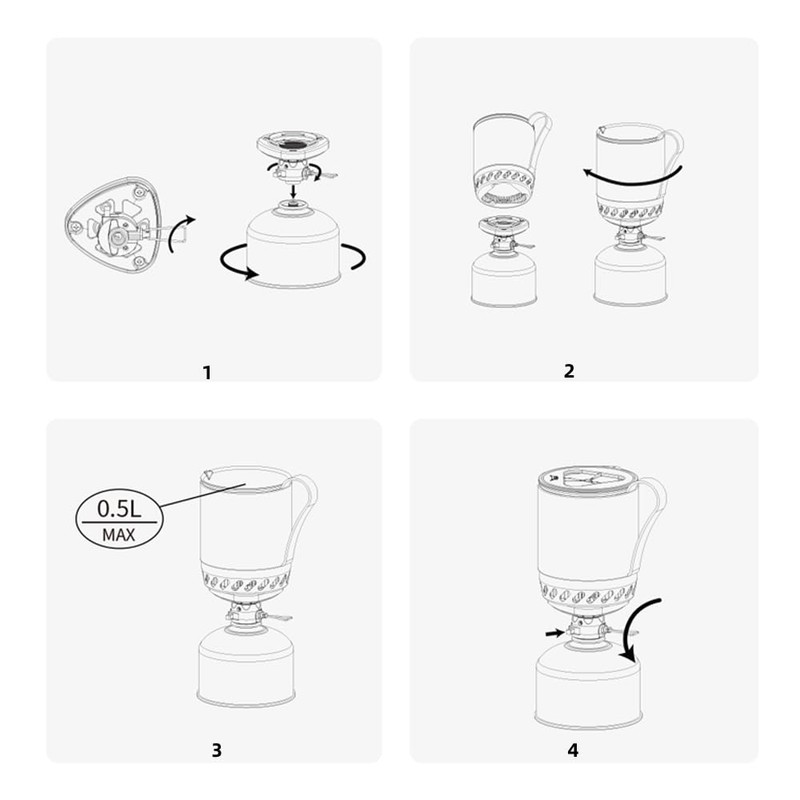 1

2

0.5L
MAX

3

4