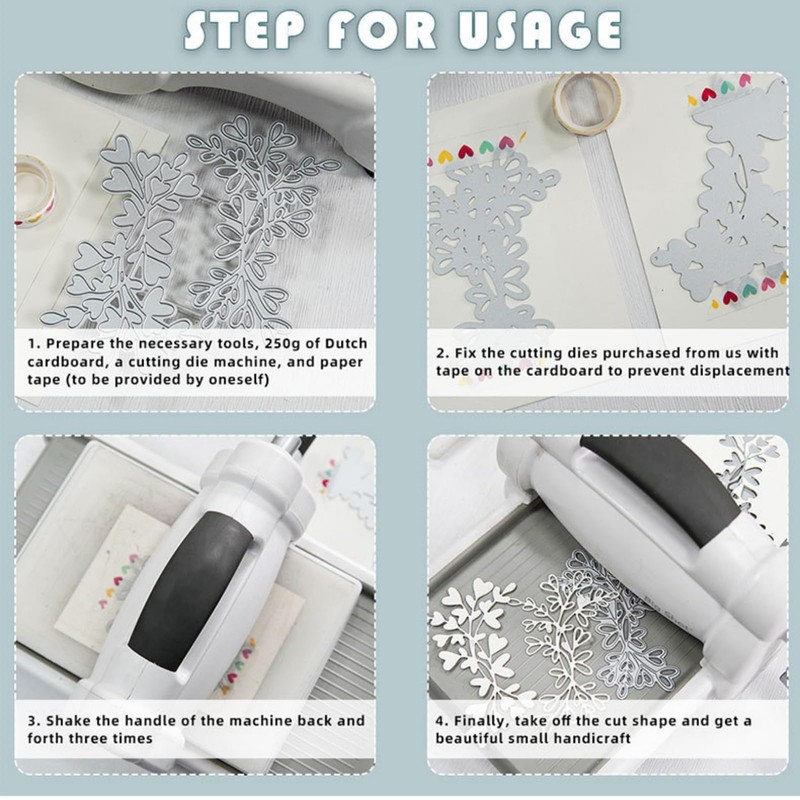 STEP FOR USAGE

1. Prepare the necessary tools, 250g of Dutch cardboard, a cutting die machine, and paper tape (to be provided by oneself)

2. Fix the cutting dies purchased from us with tape on the cardboard to prevent displacement

3. Shake the handle of the machine back and forth three times

4. Finally, take off the cut shape and get a beautiful small handicraft