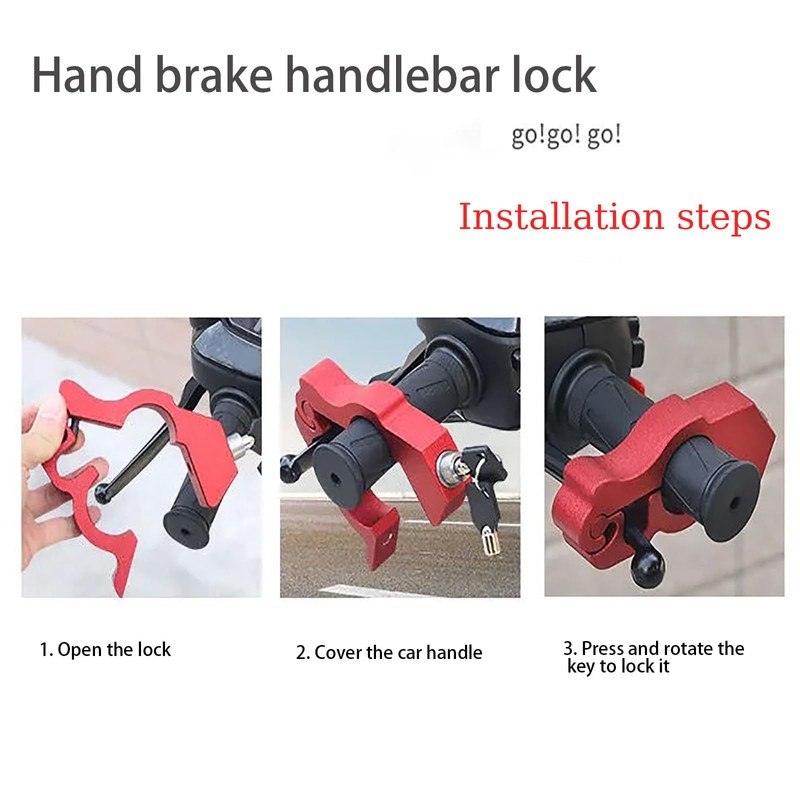 Hand brake handlebar lock

go!go! go!

Installation steps

1. Open the lock

2. Cover the car handle

3. Press and rotate the key to lock it