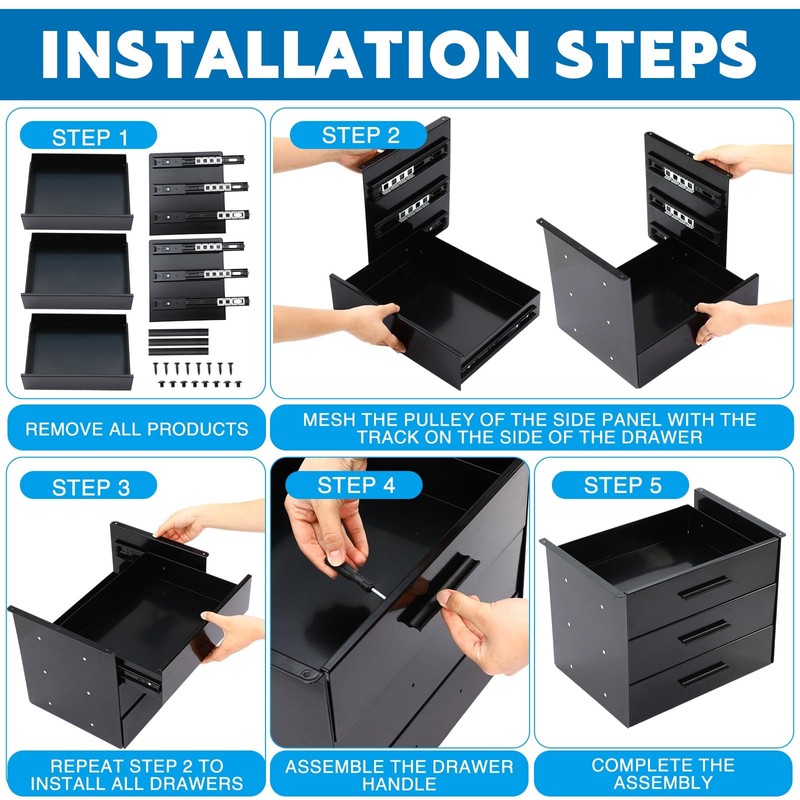 INSTALLATION STEPS

STEP 1

REMOVE ALL PRODUCTS

STEP 2

MESH THE PULLEY OF THE SIDE PANEL WITH THE TRACK ON THE SIDE OF THE DRAWER

STEP 3

REPEAT STEP 2 TO INSTALL ALL DRAWERS

STEP 4

ASSEMBLE THE DRAWER HANDLE

STEP 5

COMPLETE THE ASSEMBLY