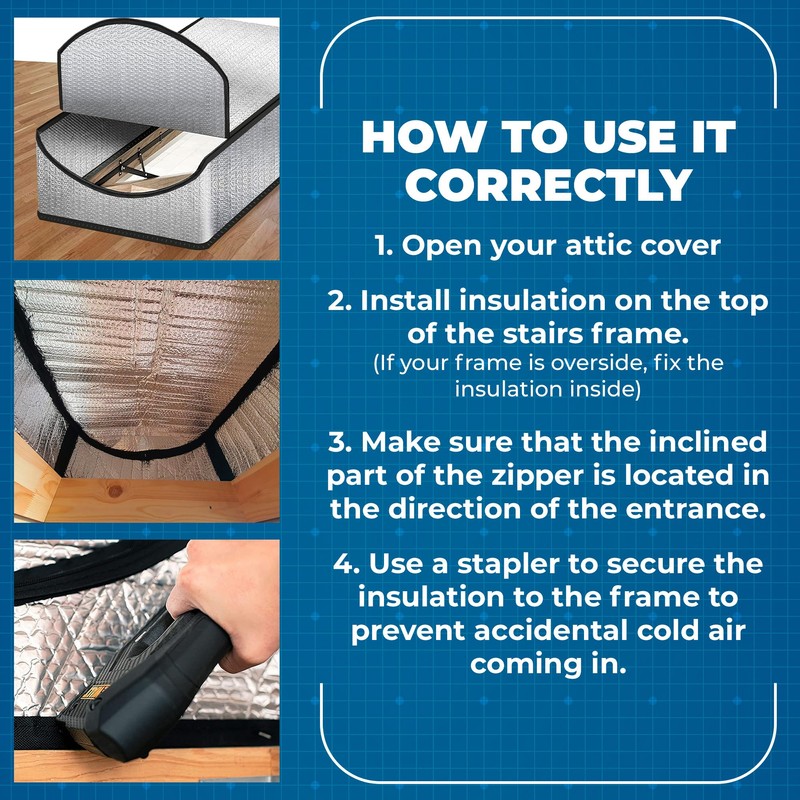 HOW TO USE IT CORRECTLY

1. Open your attic cover

2. Install insulation on the top of the stairs frame.
(If your frame is overside, fix the insulation inside)

3. Make sure that the inclined part of the zipper is located in the direction of the entrance.

4. Use a stapler to secure the insulation to the frame to prevent accidental cold air coming in.