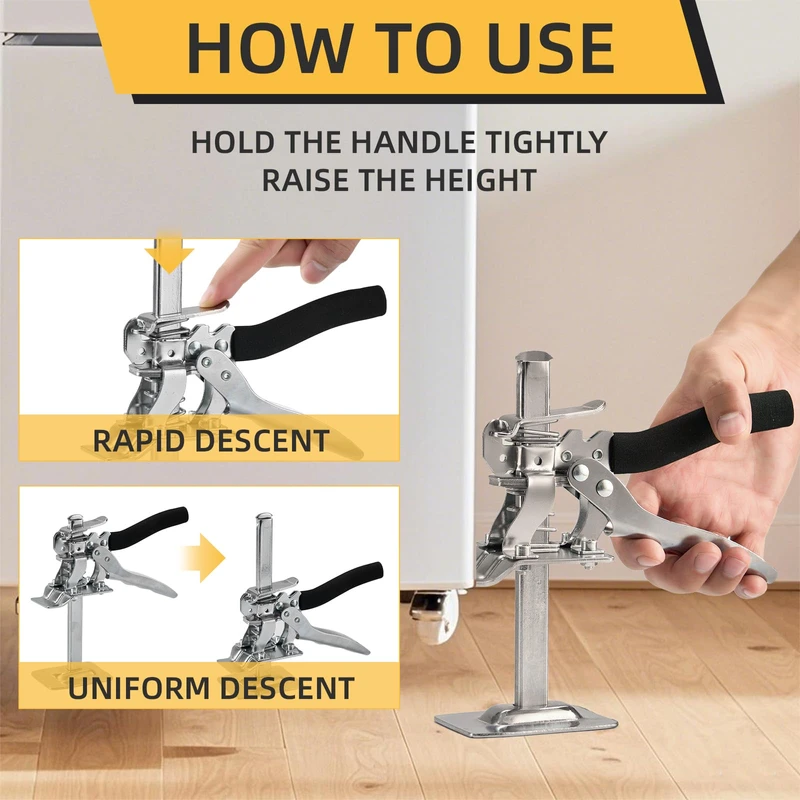 HOW TO USE

HOLD THE HANDLE TIGHTLY
RAISE THE HEIGHT

RAPID DESCENT

UNIFORM DESCENT