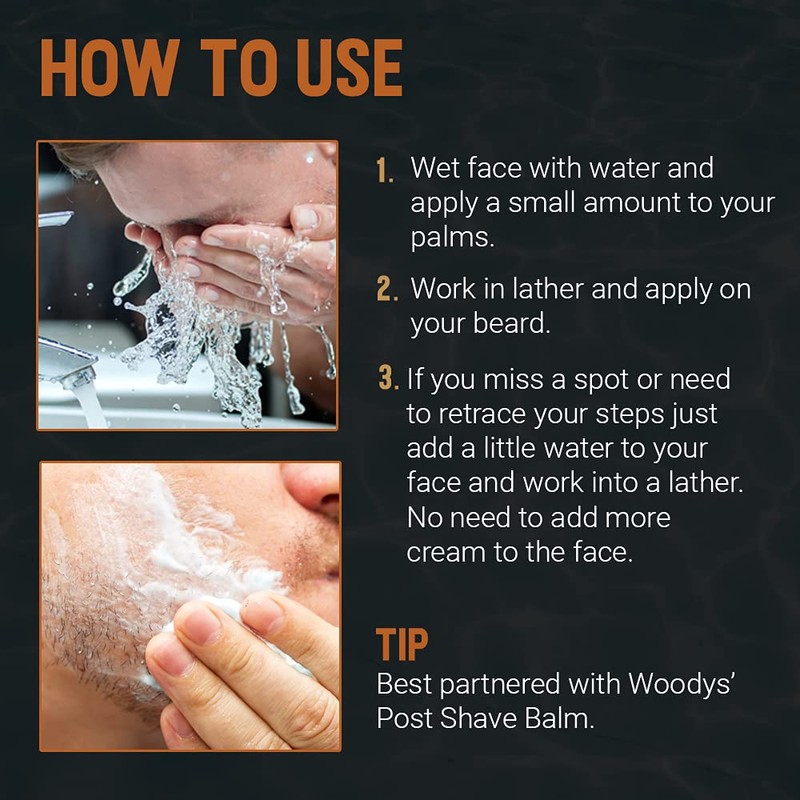 HOW TO USE

1. Wet face with water and apply a small amount to your palms.

2. Work in lather and apply on your beard.

3. If you miss a spot or need to retrace your steps just add a little water to your face and work into a lather. No need to add more cream to the face.

TIP
Best partnered with Woodys' Post Shave Balm.