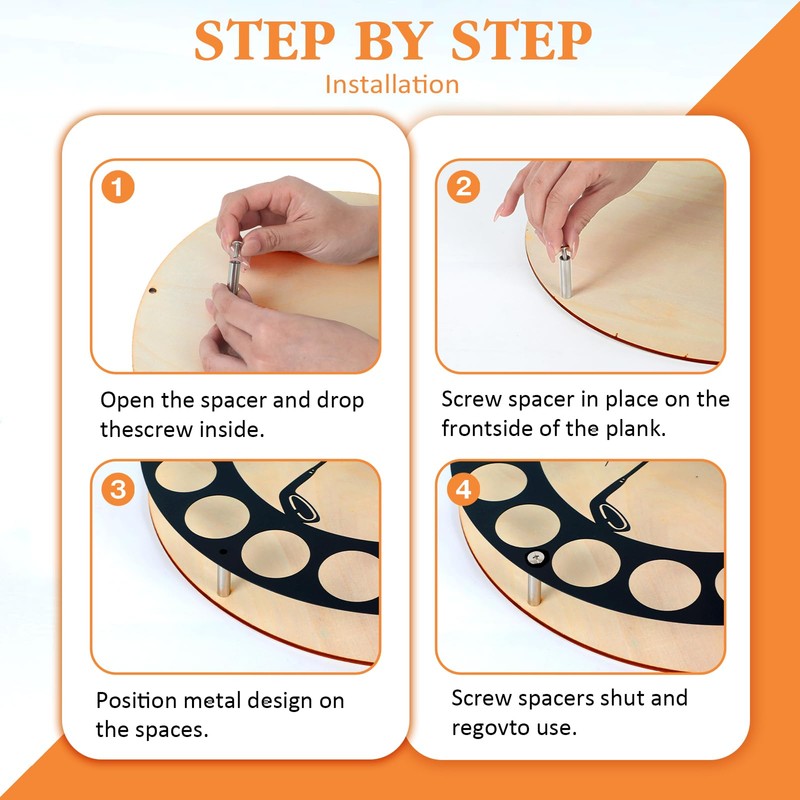 STEP BY STEP
Installation

1

Open the spacer and drop thescrew inside.

2

Screw spacer in place on the frontside of the plank.

3

Position metal design on the spaces.

4

Screw spacers shut and regovto use.