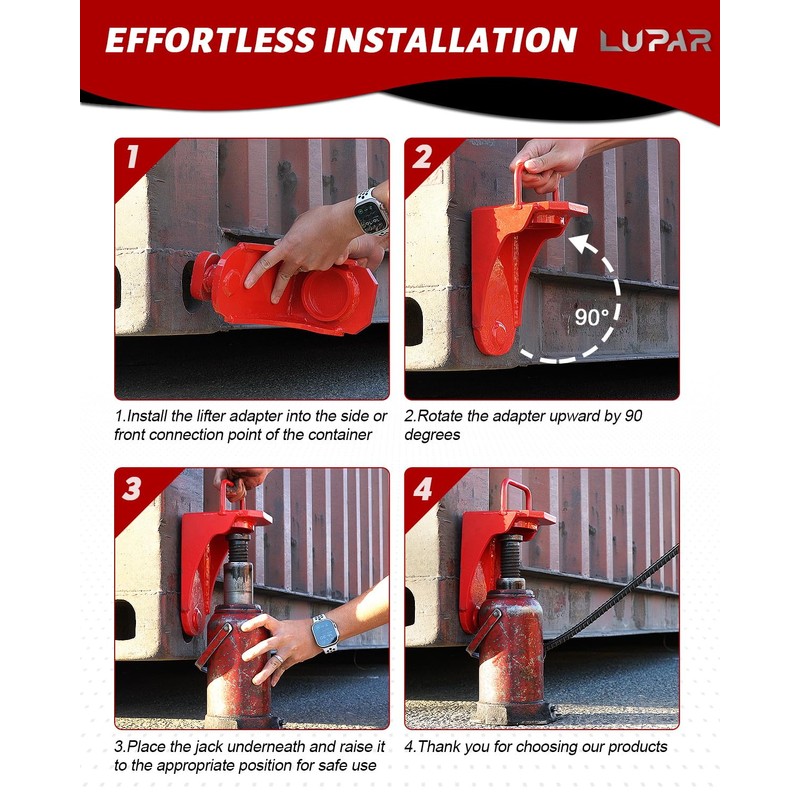 EFFORTLESS INSTALLATION LUPAR

1

2

90°

1.Install the lifter adapter into the side or front connection point of the container

2.Rotate the adapter upward by 90 degrees

3

4

3.Place the jack underneath and raise it to the appropriate position for safe use

4.Thank you for choosing our products