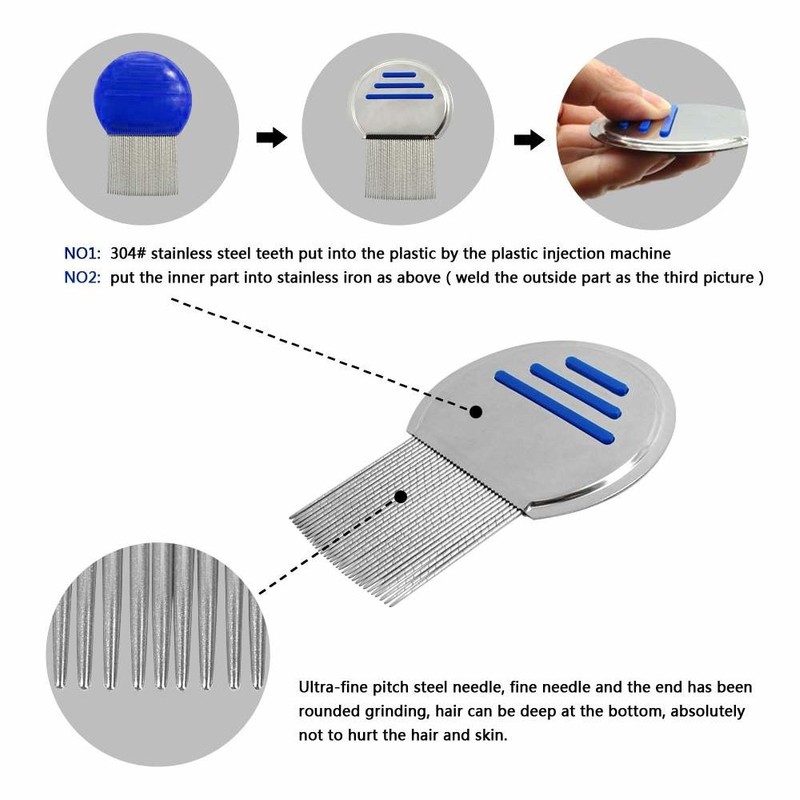 NO1: 304# stainless steel teeth put into the plastic by the plastic injection machine
NO2: put the inner part into stainless iron as above ( weld the outside part as the third picture )

Ultra-fine pitch steel needle, fine needle and the end has been rounded grinding, hair can be deep at the bottom, absolutely not to hurt the hair and skin.