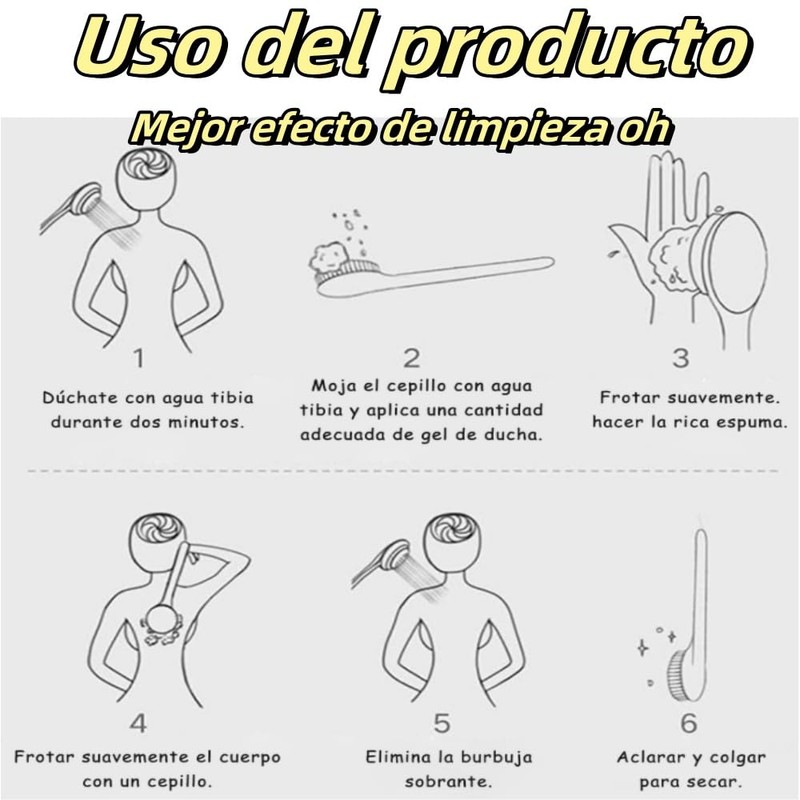 Uso del producto

Mejor efecto de limpieza oh

1
Dúchate con agua tibia durante dos minutos.

2
Moja el cepillo con agua tibia y aplica una cantidad adecuada de gel de ducha.

3
Frotar suavemente. hacer la rica espuma.

4
Frotar suavemente el cuerpo con un cepillo.

5
Elimina la burbuja sobrante.

6
Aclarar y colgar para secar.