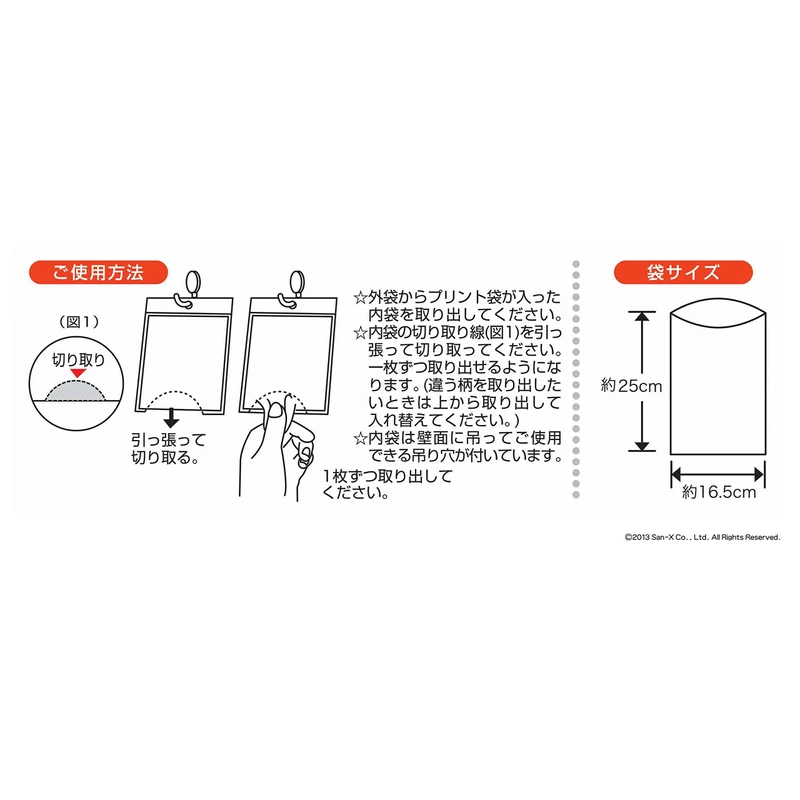 ご使用方法

(図1)

切り取り

引っ張って切り取る。

1枚ずつ取り出してください。

☆外袋からプリント袋が入った内袋を取り出してください。
☆内袋の切り取り線(図1)を引っ張って切り取ってください。一枚ずつ取り出せるようになります。(違う柄を取り出したいときは上から取り出して入れ替えてください。)
☆内袋は壁面に吊ってご使用できる吊り穴が付いています。

袋サイズ

約25cm

約16.5cm

©2013 San-X Co., Ltd. All Rights Reserved.