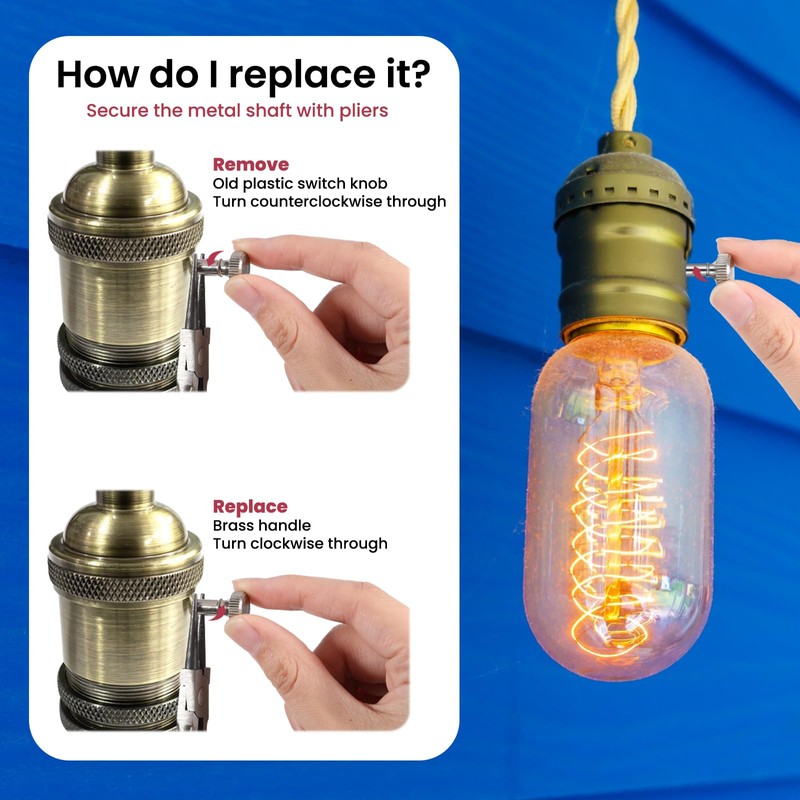 How do I replace it?

Secure the metal shaft with pliers

Remove
Old plastic switch knob
Turn counterclockwise through

Replace
Brass handle
Turn clockwise through