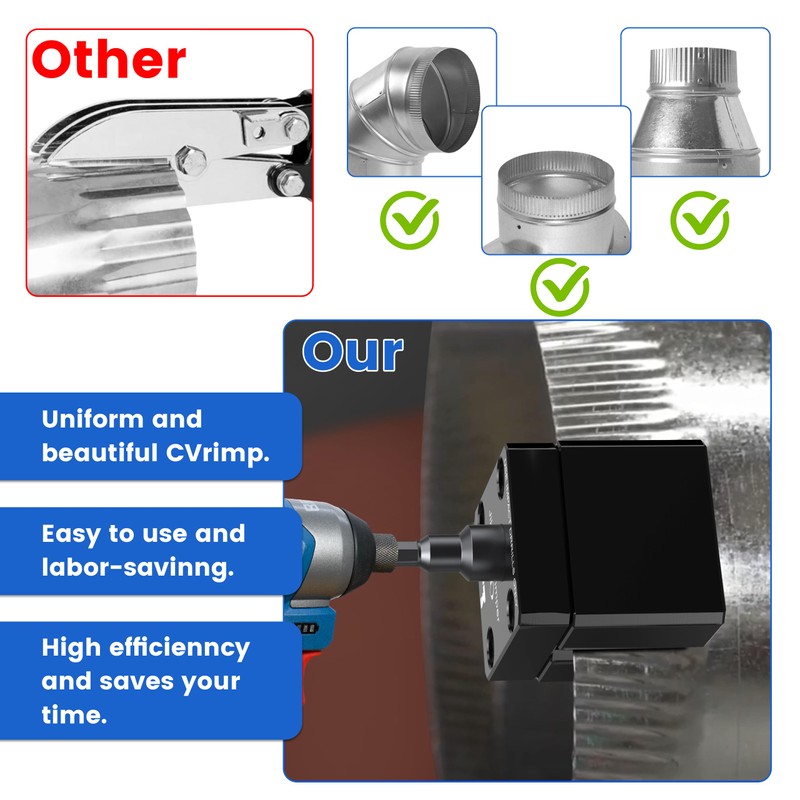 Other

Our

Uniform and beautiful CVrimp.

Easy to use and labor-savinng.

High efficienncy and saves your time.