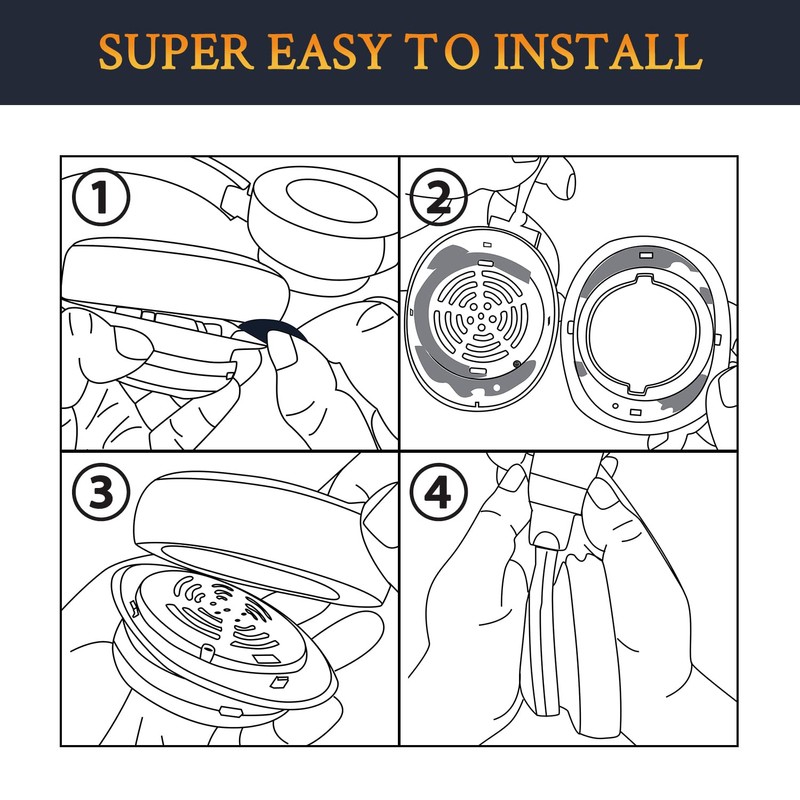 SUPER EASY TO INSTALL

1

2

3

4