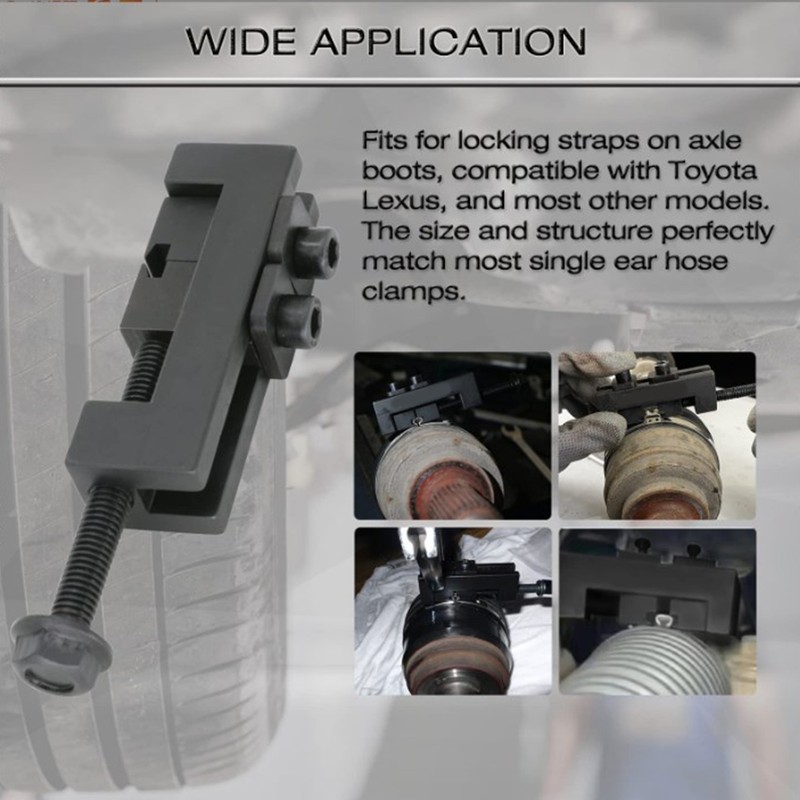 WIDE APPLICATION

Fits for locking straps on axle boots, compatible with Toyota Lexus, and most other models. The size and structure perfectly match most single ear hose clamps.