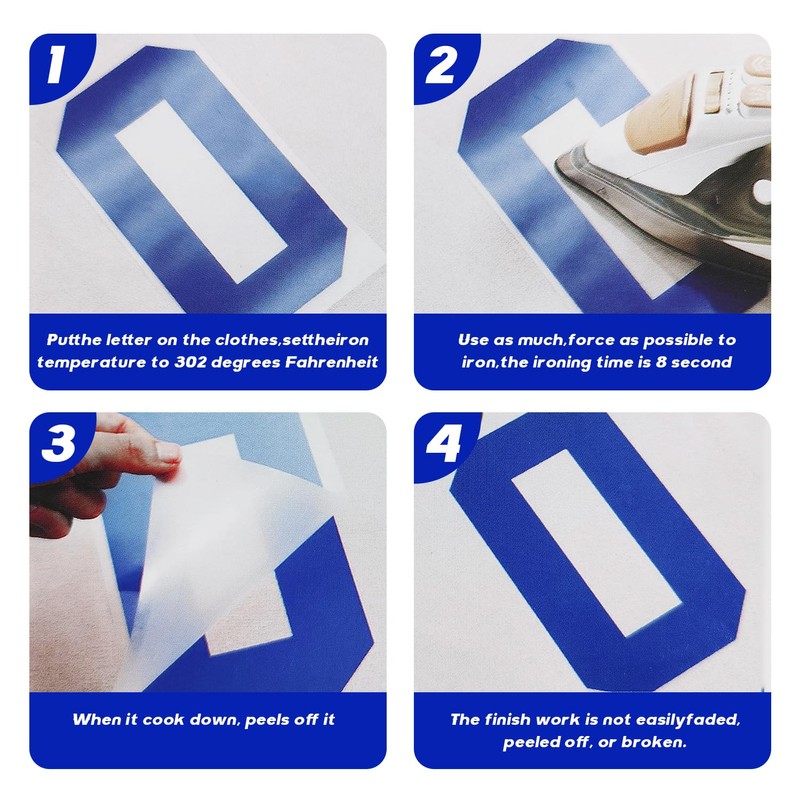 1

Putthe letter on the clothes,settheiron temperature to 302 degrees Fahrenheit

2

Use as much,force as possible to iron,the ironing time is 8 second

3

When it cook down, peels off it

4

The finish work is not easilyfaded, peeled off, or broken.