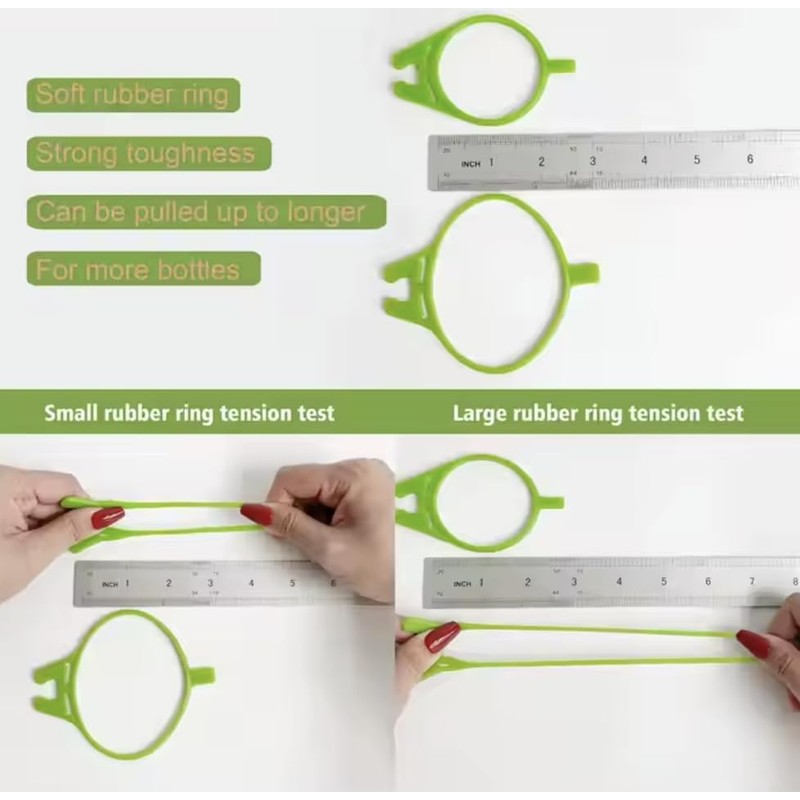 Soft rubber ring

Strong toughness

Can be pulled up to longer

For more bottles

INCH 1 2 3 4 5 6

Small rubber ring tension test

Large rubber ring tension test

INCH 1 2 3 4 5 6

INCH 1 2 3 4 5 6 7 8