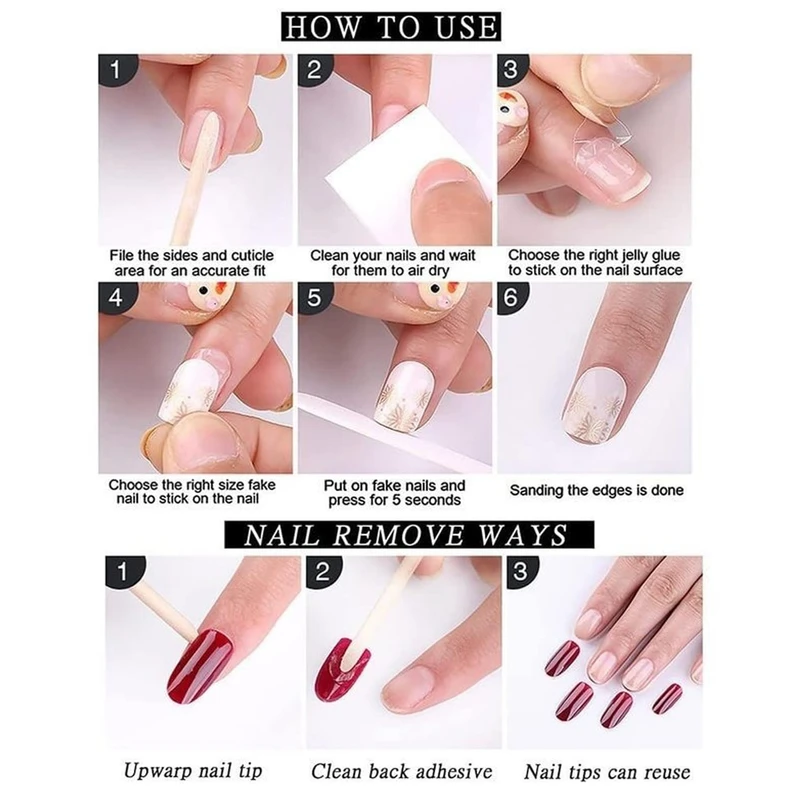 HOW TO USE

1
File the sides and cuticle area for an accurate fit

2
Clean your nails and wait for them to air dry

3
Choose the right jelly glue to stick on the nail surface

4
Choose the right size fake nail to stick on the nail

5
Put on fake nails and press for 5 seconds

6
Sanding the edges is done

NAIL REMOVE WAYS

1
Upwarp nail tip

2
Clean back adhesive

3
Nail tips can reuse