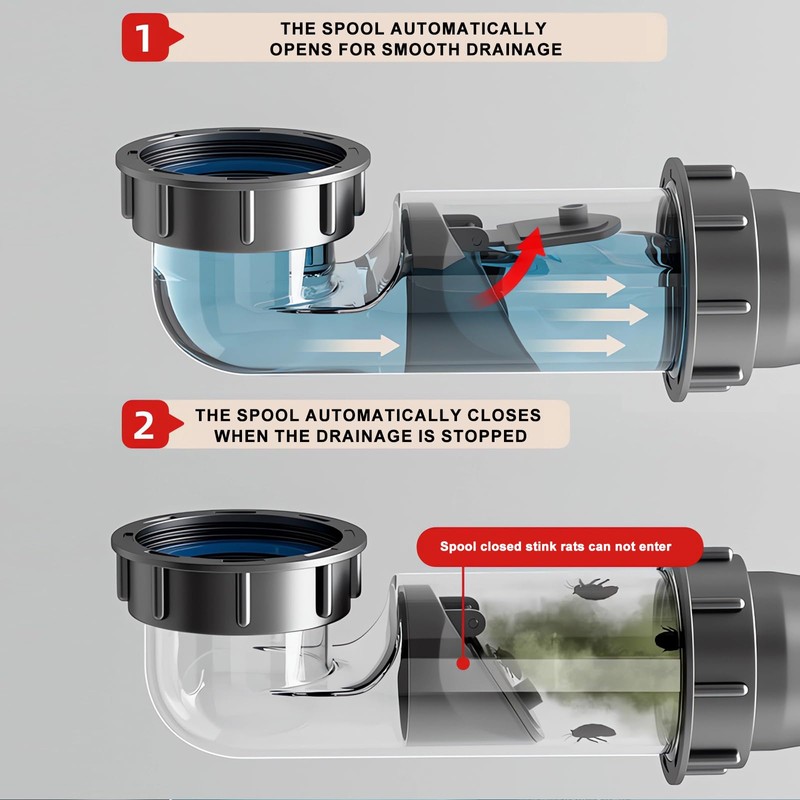 1
THE SPOOL AUTOMATICALLY OPENS FOR SMOOTH DRAINAGE

2
THE SPOOL AUTOMATICALLY CLOSES WHEN THE DRAINAGE IS STOPPED

Spool closed stink rats can not enter