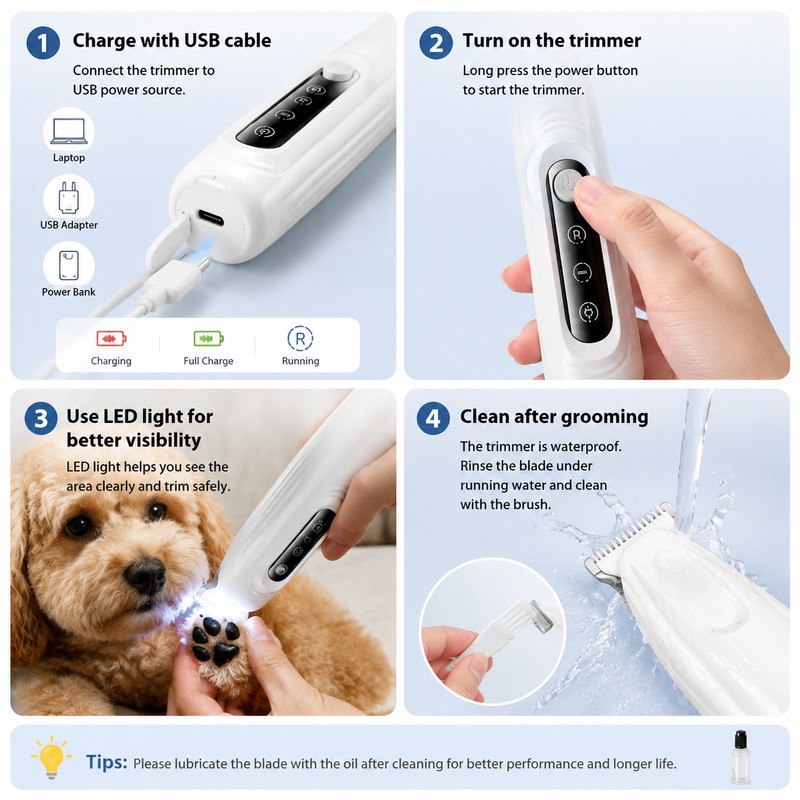 1 Charge with USB cable

Connect the trimmer to USB power source.

Laptop

USB Adapter

Power Bank

Charging

Full Charge

R

Running

2 Turn on the trimmer

Long press the power button to start the trimmer.

R

3 Use LED light for better visibility

LED light helps you see the area clearly and trim safely.

4 Clean after grooming

The trimmer is waterproof. Rinse the blade under running water and clean with the brush.

Tips: Please lubricate the blade with the oil after cleaning for better performance and longer life.