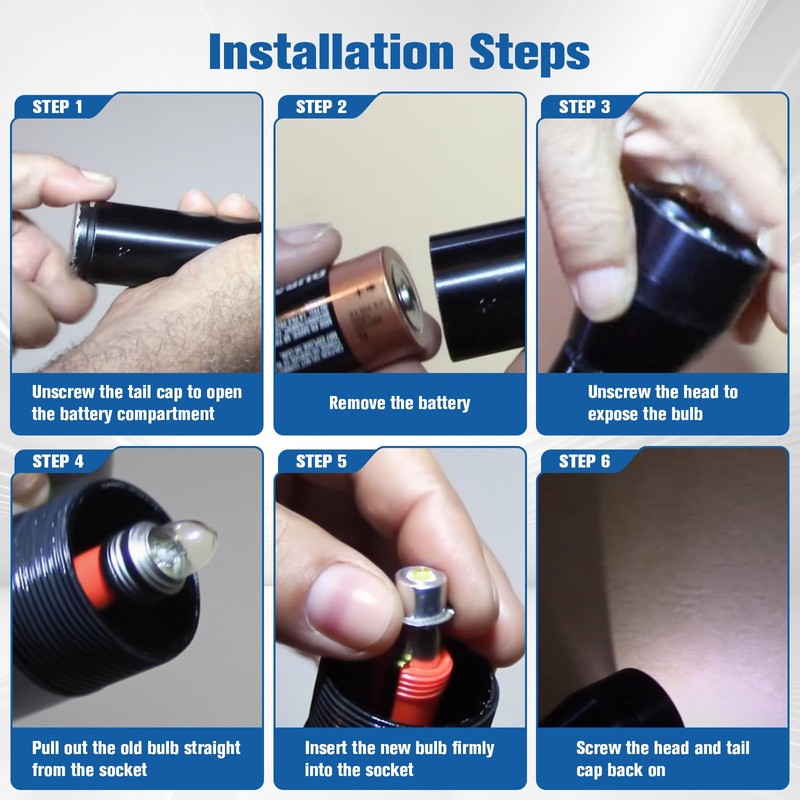 Installation Steps

STEP 1

Unscrew the tail cap to open the battery compartment

STEP 2

Remove the battery

STEP 3

Unscrew the head to expose the bulb

STEP 4

Pull out the old bulb straight from the socket

STEP 5

Insert the new bulb firmly into the socket

STEP 6

Screw the head and tail cap back on