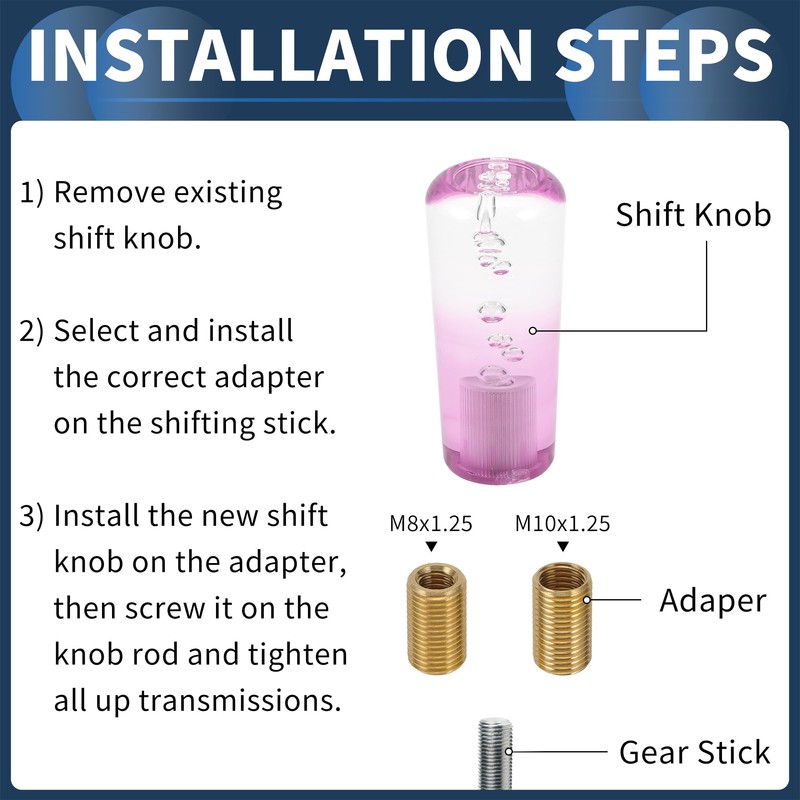 INSTALLATION STEPS

1) Remove existing shift knob.

2) Select and install the correct adapter on the shifting stick.

3) Install the new shift knob on the adapter, then screw it on the knob rod and tighten all up transmissions.

Shift Knob

M8x1.25

M10x1.25

Adaper

Gear Stick