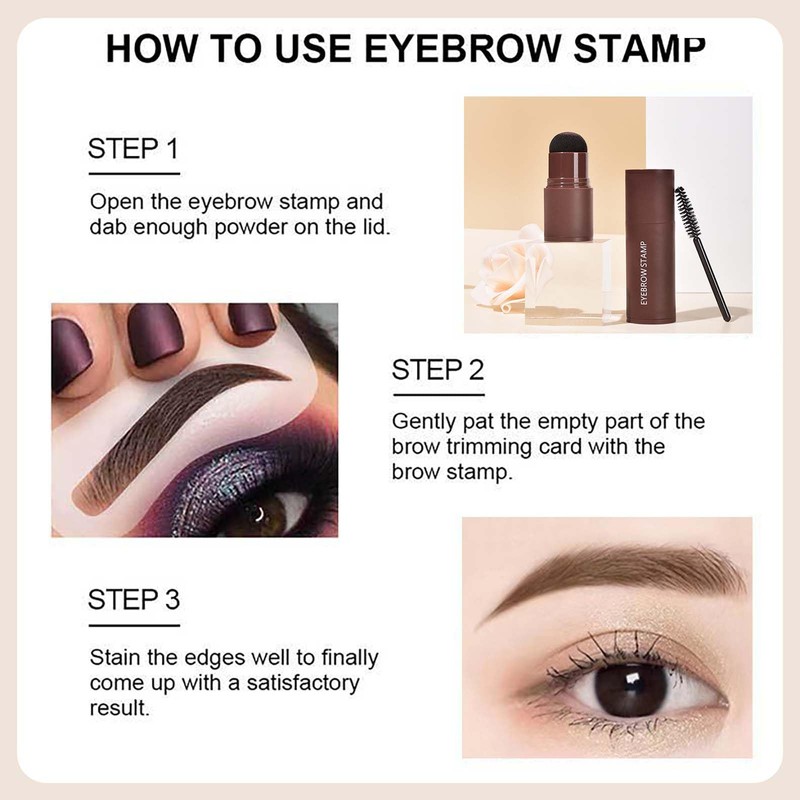 HOW TO USE EYEBROW STAMP

STEP 1

Open the eyebrow stamp and dab enough powder on the lid.

EYEBROW STAMP

STEP 2

Gently pat the empty part of the brow trimming card with the brow stamp.

STEP 3

Stain the edges well to finally come up with a satisfactory result.