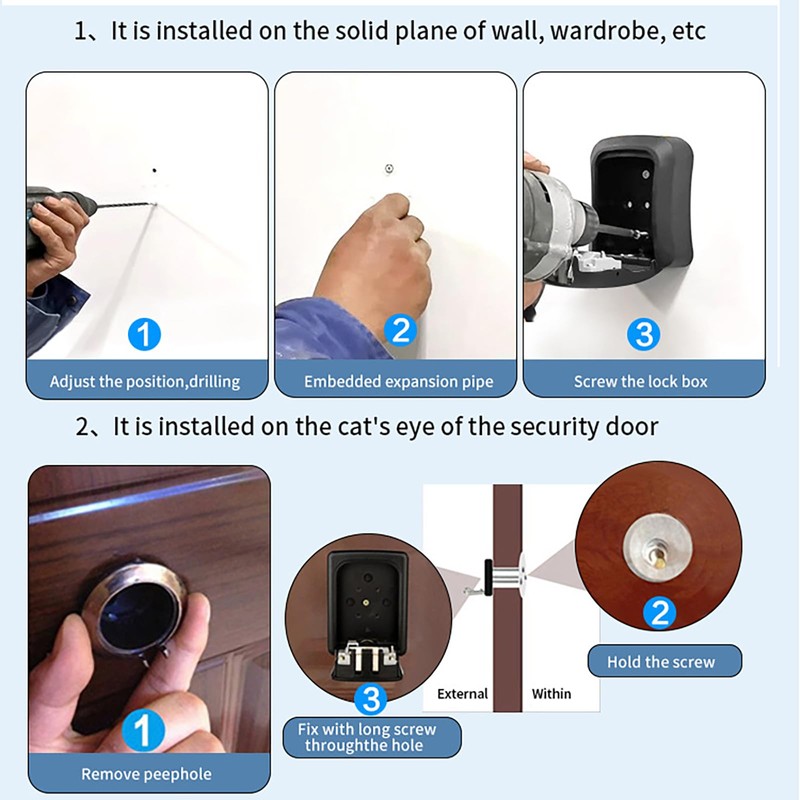 1、It is installed on the solid plane of wall, wardrobe, etc

1
Adjust the position,drilling

2
Embedded expansion pipe

3
Screw the lock box

2、It is installed on the cat's eye of the security door

1
Remove peephole

3
Fix with long screw throughthe hole

External

Within

2
Hold the screw