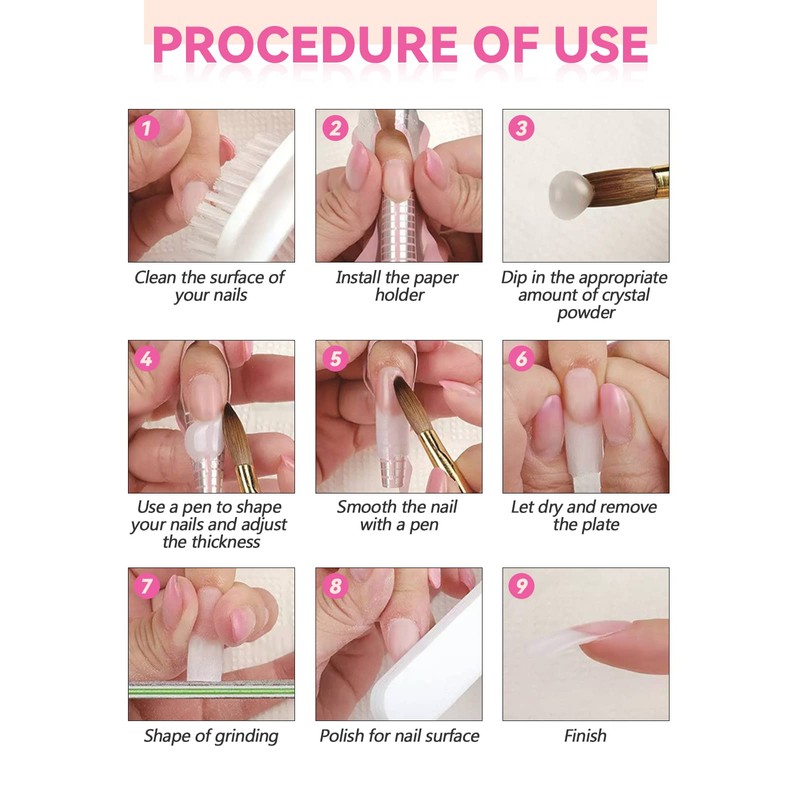 PROCEDURE OF USE

1
Clean the surface of your nails

2
Install the paper holder

3
Dip in the appropriate amount of crystal powder

4
Use a pen to shape your nails and adjust the thickness

5
Smooth the nail with a pen

6
Let dry and remove the plate

7
Shape of grinding

8
Polish for nail surface

9
Finish