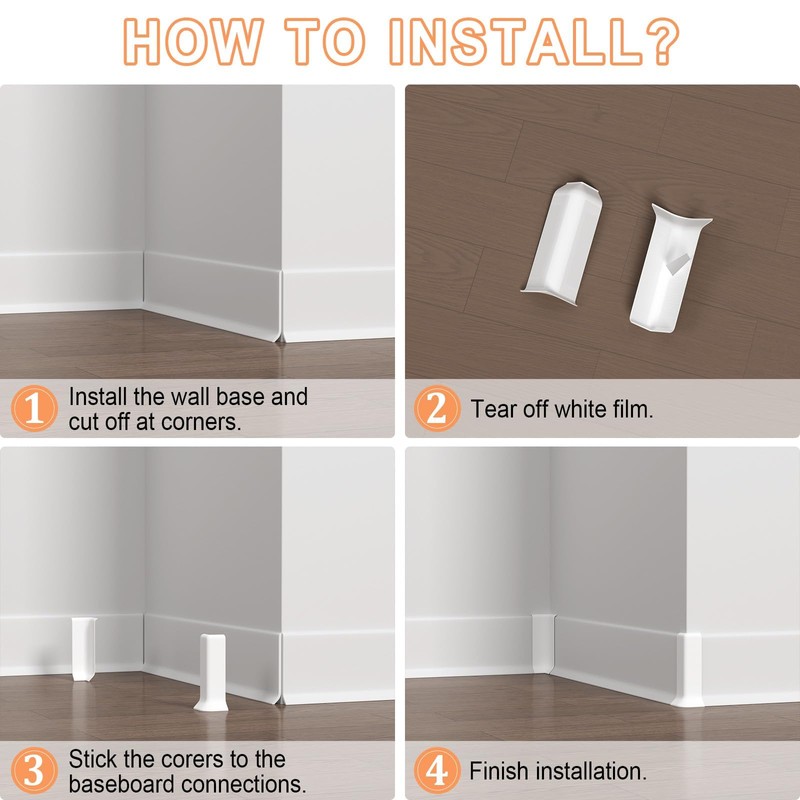 HOW TO INSTALL?

1 Install the wall base and cut off at corners.

2 Tear off white film.

3 Stick the corers to the baseboard connections.

4 Finish installation.