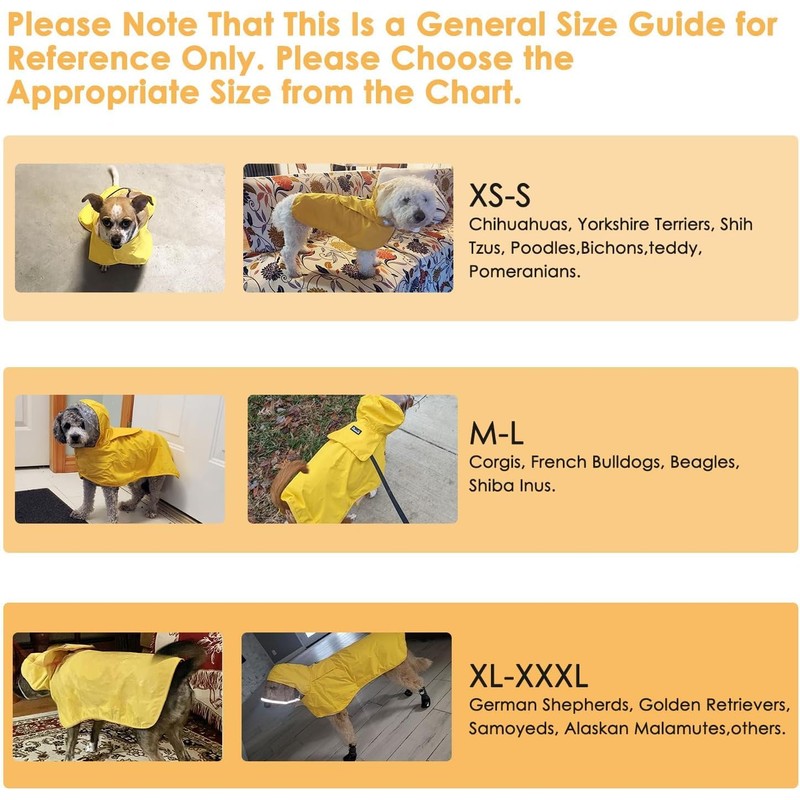 Please Note That This Is a General Size Guide for Reference Only. Please Choose the Appropriate Size from the Chart.

XS-S
Chihuahuas, Yorkshire Terriers, Shih Tzus, Poodles,Bichons,teddy, Pomeranians.

M-L
Corgis, French Bulldogs, Beagles, Shiba Inus.

XL-XXXL
German Shepherds, Golden Retrievers, Samoyeds, Alaskan Malamutes,others.