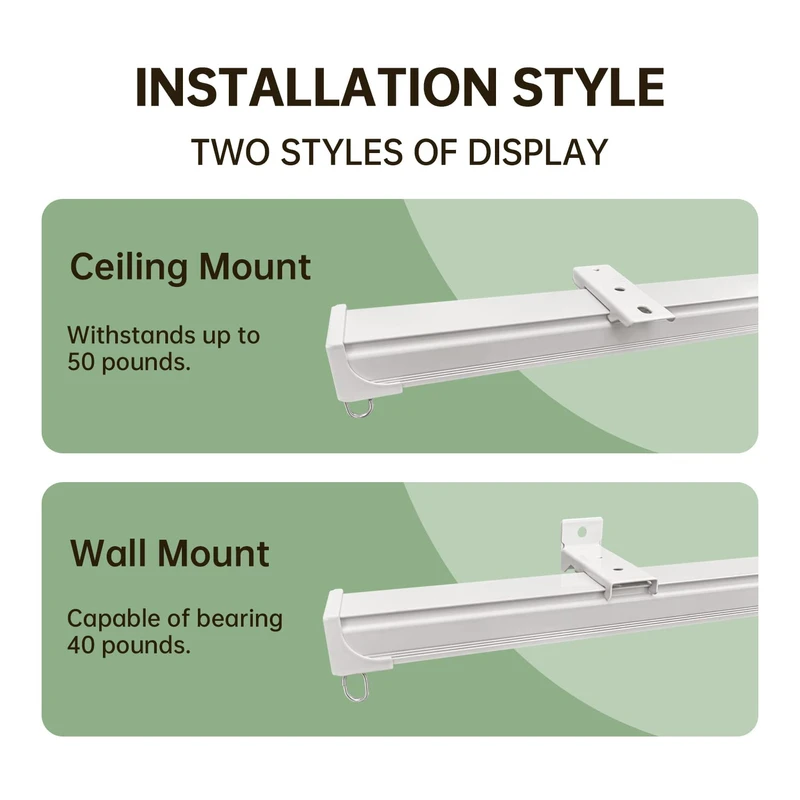 INSTALLATION STYLE

TWO STYLES OF DISPLAY

Ceiling Mount

Withstands up to 50 pounds.

Wall Mount

Capable of bearing 40 pounds.