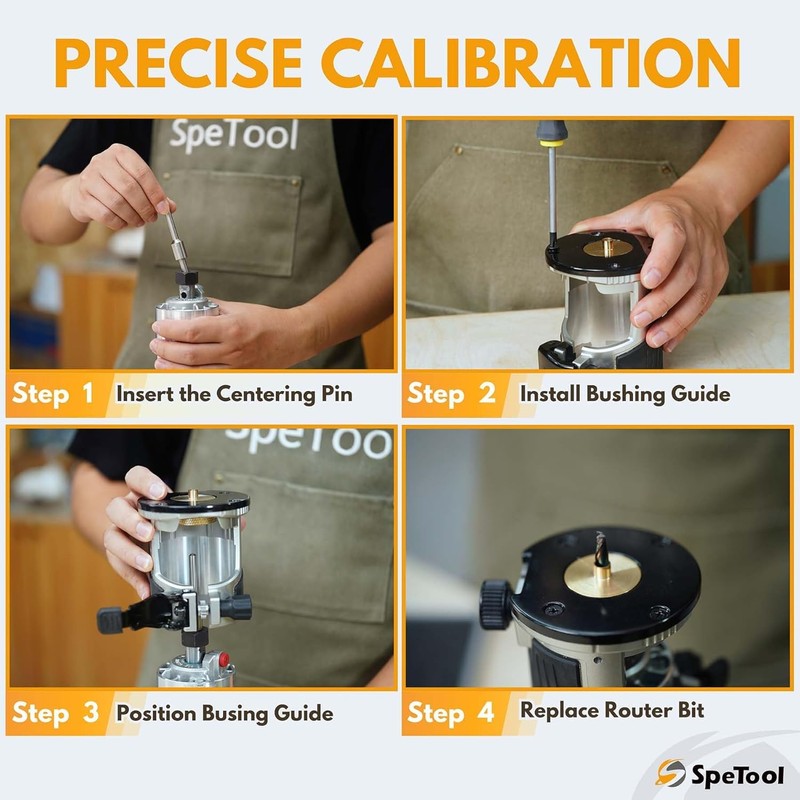 PRECISE CALIBRATION

SpeTool

Step 1 Insert the Centering Pin

Step 2 Install Bushing Guide

SpeTool

Step 3 Position Busing Guide

Step 4 Replace Router Bit

SpeTool