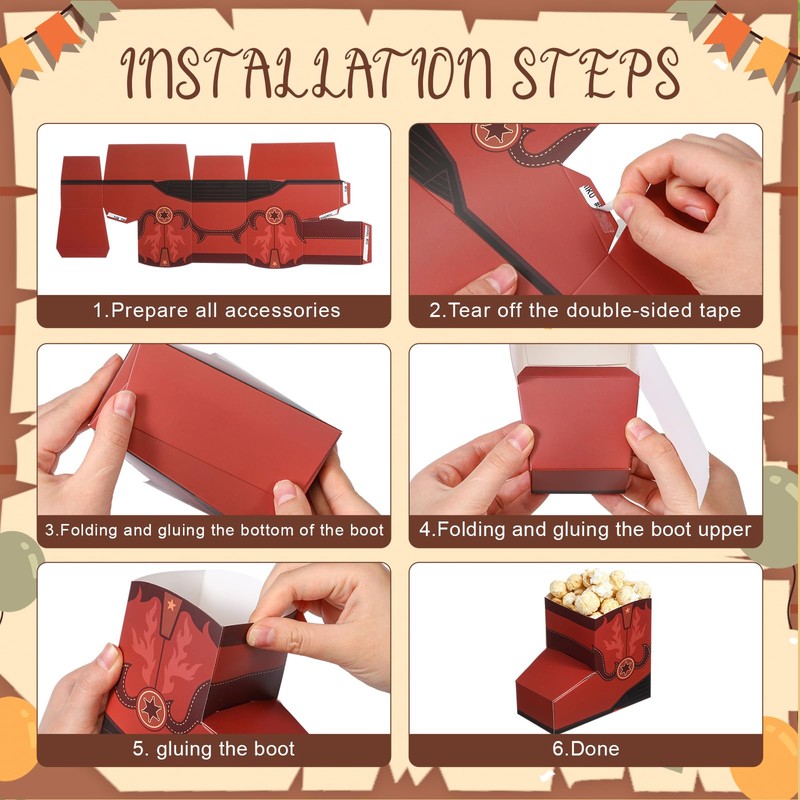 INSTALLATION STEPS

1.Prepare all accessories

2.Tear off the double-sided tape

3.Folding and gluing the bottom of the boot

4.Folding and gluing the boot upper

5. gluing the boot

6.Done