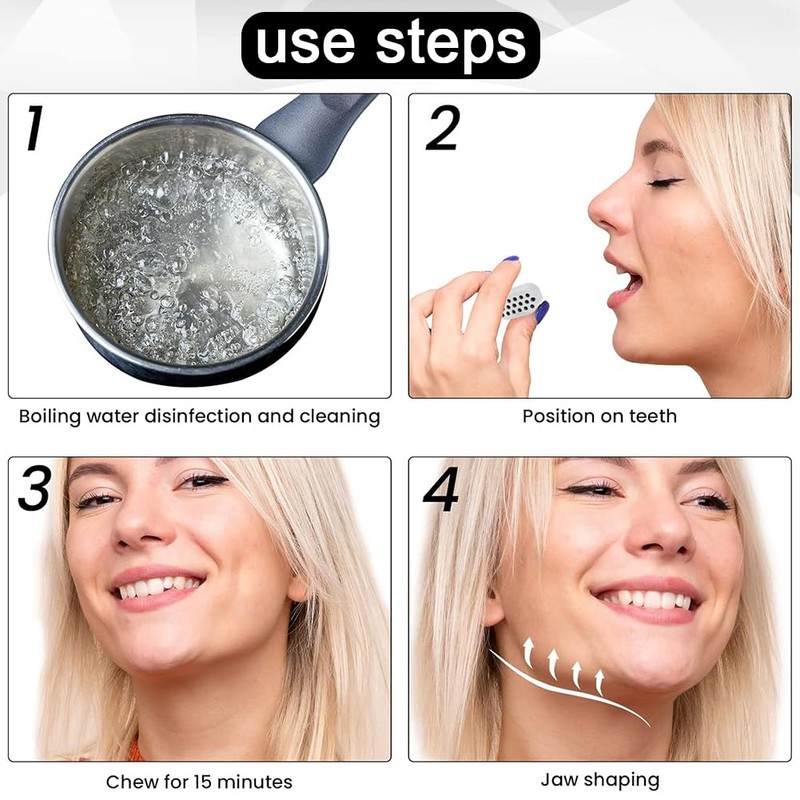 use steps

1

Boiling water disinfection and cleaning

2

Position on teeth

3

Chew for 15 minutes

4

Jaw shaping