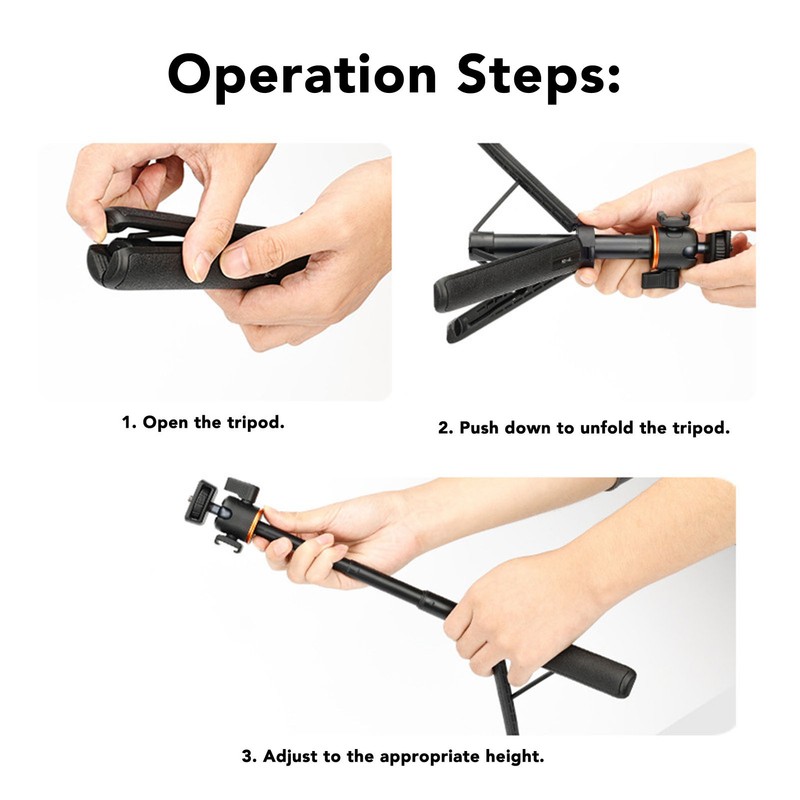 Operation Steps:

1. Open the tripod.

2. Push down to unfold the tripod.

3. Adjust to the appropriate height.