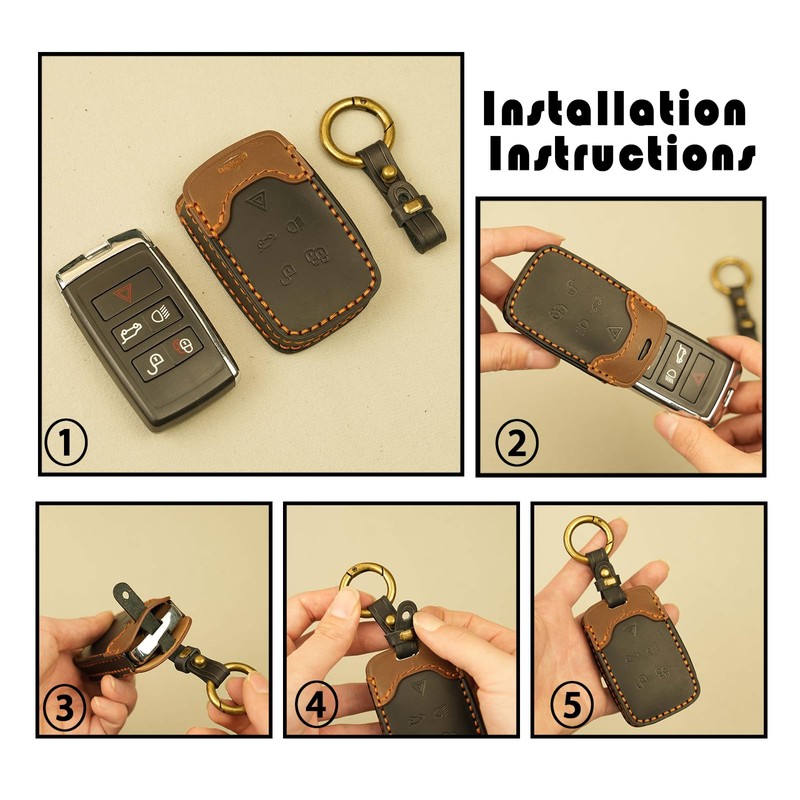 Installation Instructions

①

②

③

④

⑤