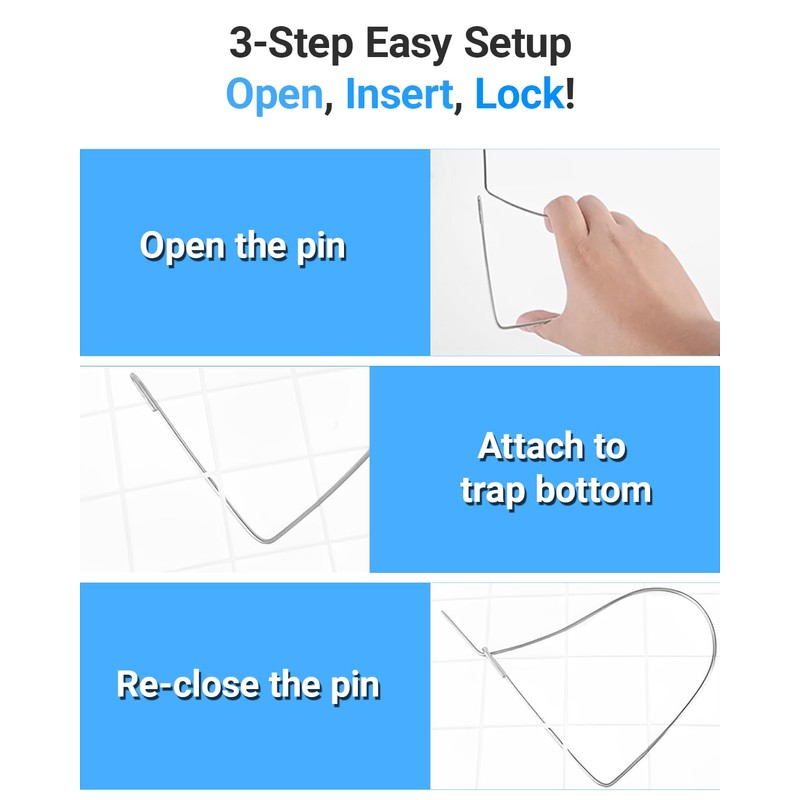 3-Step Easy Setup
Open, Insert, Lock!

Open the pin

Attach to trap bottom

Re-close the pin