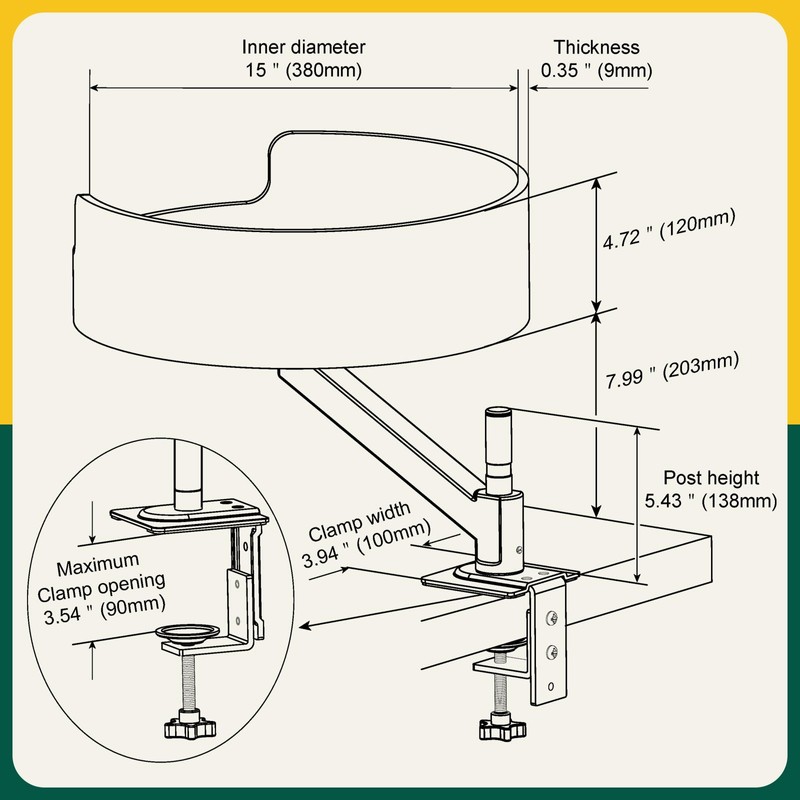 Inner diameter
15 " (380mm)

Thickness
0.35 " (9mm)

4.72 " (120mm)

7.99 " (203mm)

Post height
5.43 " (138mm)

Clamp width
3.94 " (100mm)

Maximum
Clamp opening
3.54 " (90mm)