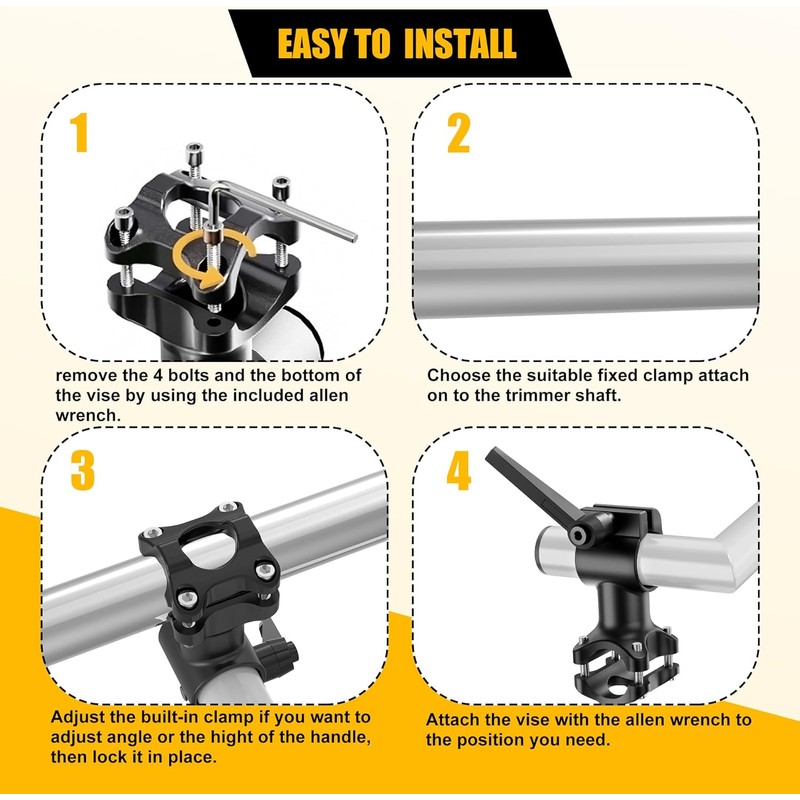 EASY TO INSTALL

1

remove the 4 bolts and the bottom of the vise by using the included allen wrench.

2

Choose the suitable fixed clamp attach on to the trimmer shaft.

3

Adjust the built-in clamp if you want to adjust angle or the hight of the handle, then lock it in place.

4

Attach the vise with the allen wrench to the position you need.