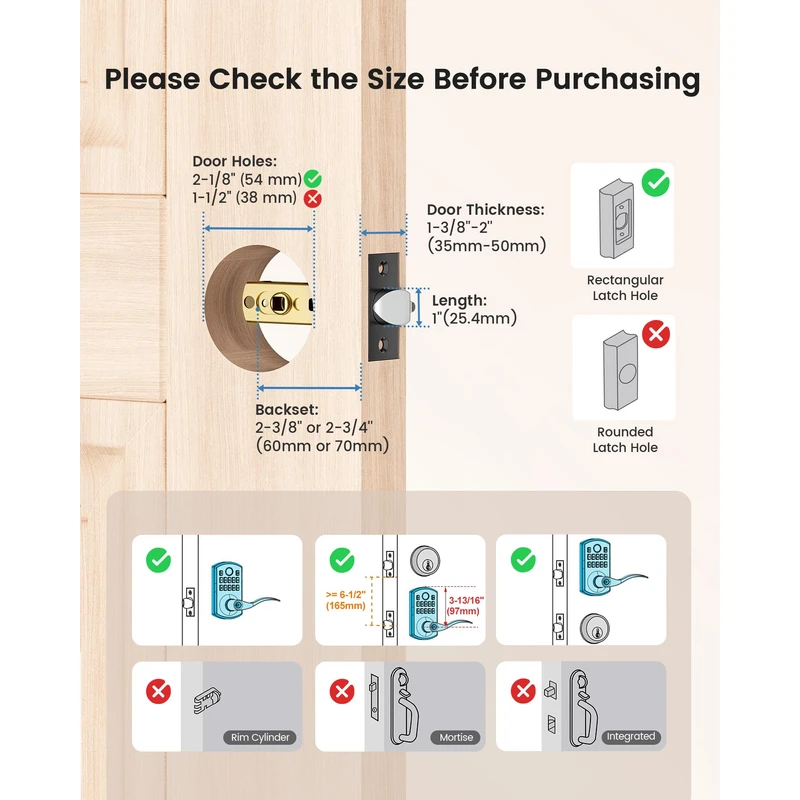 Please Check the Size Before Purchasing

Door Holes:
2-1/8" (54 mm)
1-1/2" (38 mm)

Door Thickness:
1-3/8"-2"
(35mm-50mm)

Length:
1"(25.4mm)

Backset:
2-3/8" or 2-3/4"
(60mm or 70mm)

Rectangular Latch Hole

Rounded Latch Hole

>= 6-1/2" (165mm)

3-13/16" (97mm)

Rim Cylinder

Mortise

Integrated