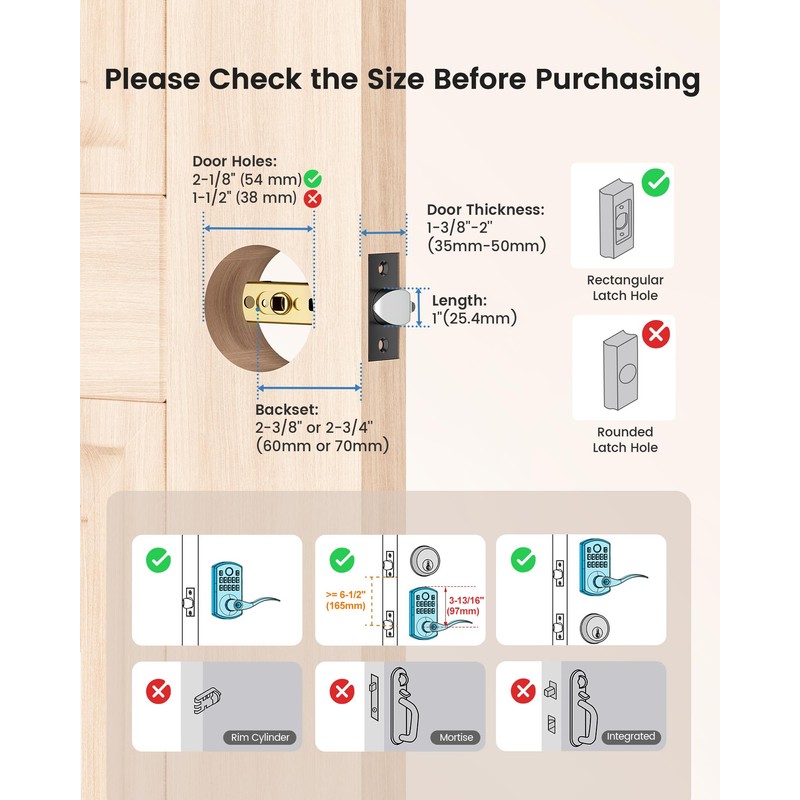 Please Check the Size Before Purchasing

Door Holes:
2-1/8" (54 mm)
1-1/2" (38 mm)

Door Thickness:
1-3/8"-2"
(35mm-50mm)

Length:
1"(25.4mm)

Backset:
2-3/8" or 2-3/4"
(60mm or 70mm)

Rectangular
Latch Hole

Rounded
Latch Hole

>= 6-1/2"
(165mm)

3-13/16"
(97mm)

Rim Cylinder

Mortise

Integrated