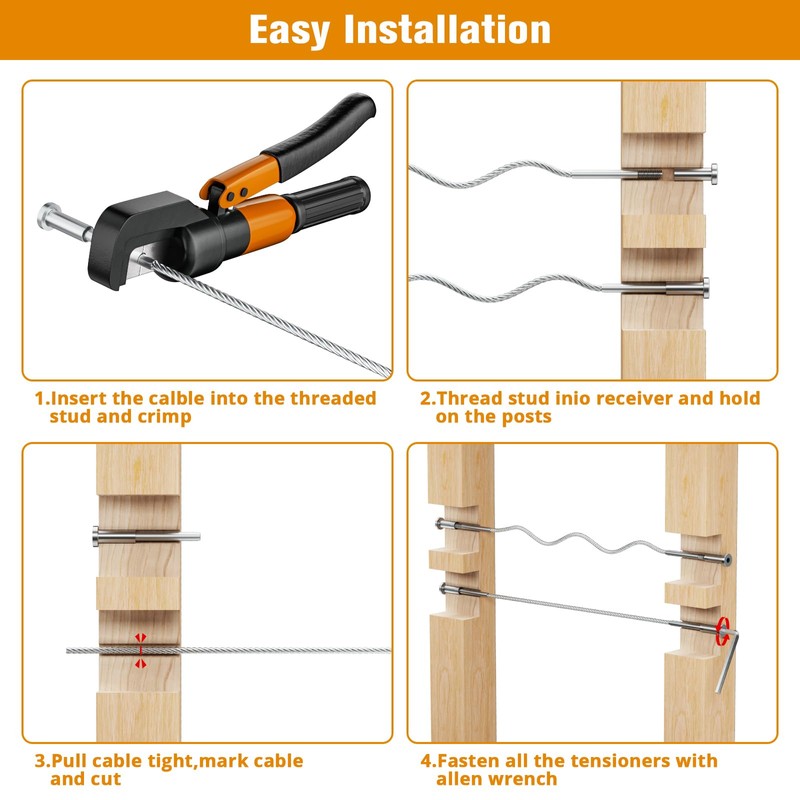 Easy Installation

1.Insert the calble into the threaded stud and crimp

2.Thread stud inio receiver and hold on the posts

3.Pull cable tight,mark cable and cut

4.Fasten all the tensioners with allen wrench