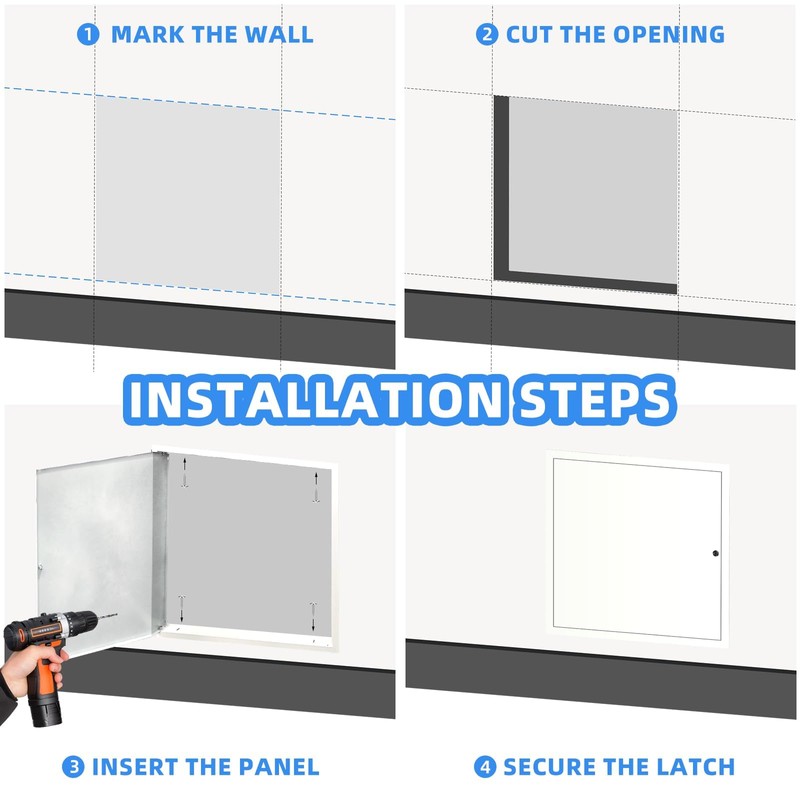 1 MARK THE WALL

2 CUT THE OPENING

INSTALLATION STEPS

3 INSERT THE PANEL

4 SECURE THE LATCH