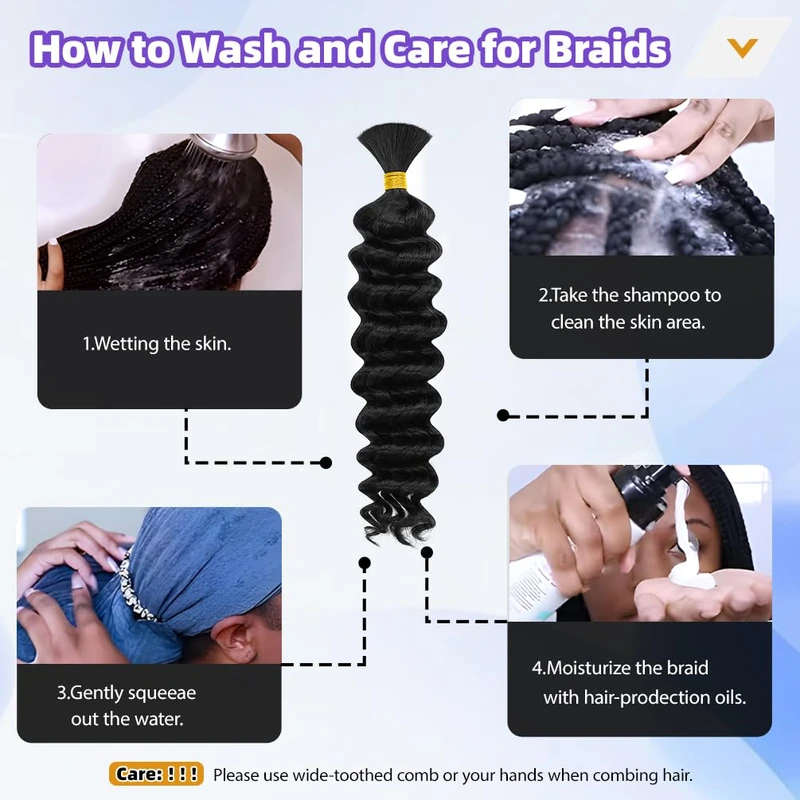 How to Wash and Care for Braids

1.Wetting the skin.

2.Take the shampoo to clean the skin area.

3.Gently squeeae out the water.

4.Moisturize the braid with hair-prodection oils.

Care: ! ! ! Please use wide-toothed comb or your hands when combing hair.