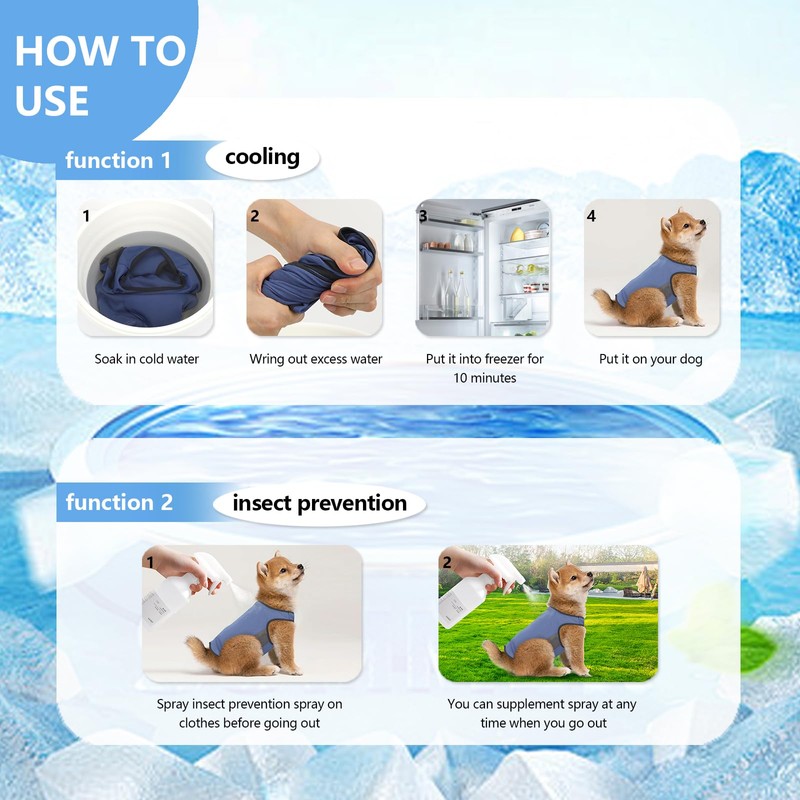 HOW TO USE

function 1 cooling

1
Soak in cold water

2
Wring out excess water

3
Put it into freezer for 10 minutes

4
Put it on your dog

function 2 insect prevention

1
Spray insect prevention spray on clothes before going out

2
You can supplement spray at any time when you go out