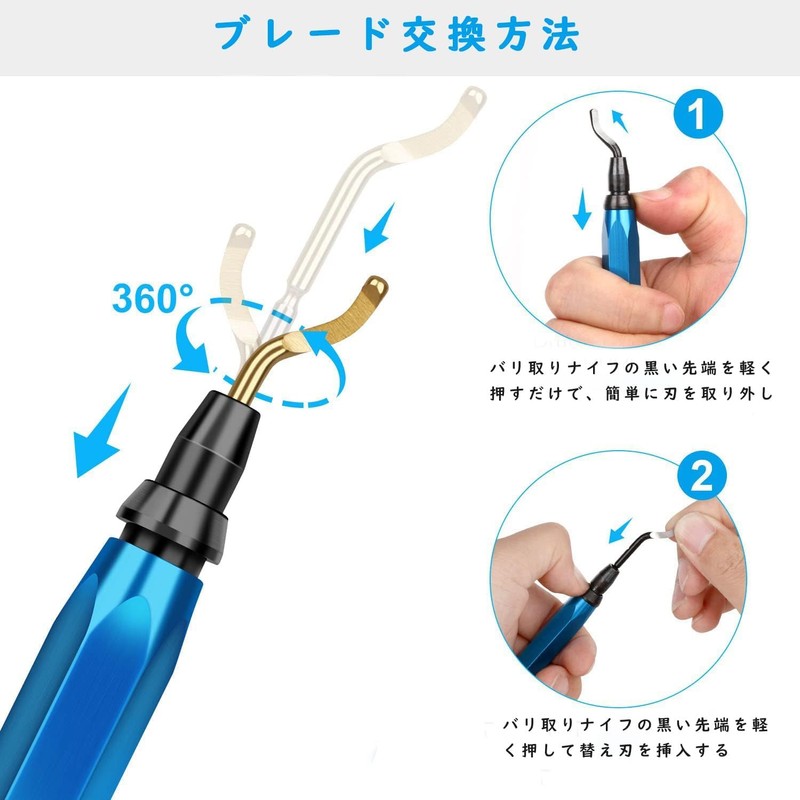 ブレード交換方法

360°

1

バリ取りナイフの黒い先端を軽く押すだけで、簡単に刃を取り外し

2

バリ取りナイフの黒い先端を軽く押して替え刃を挿入する