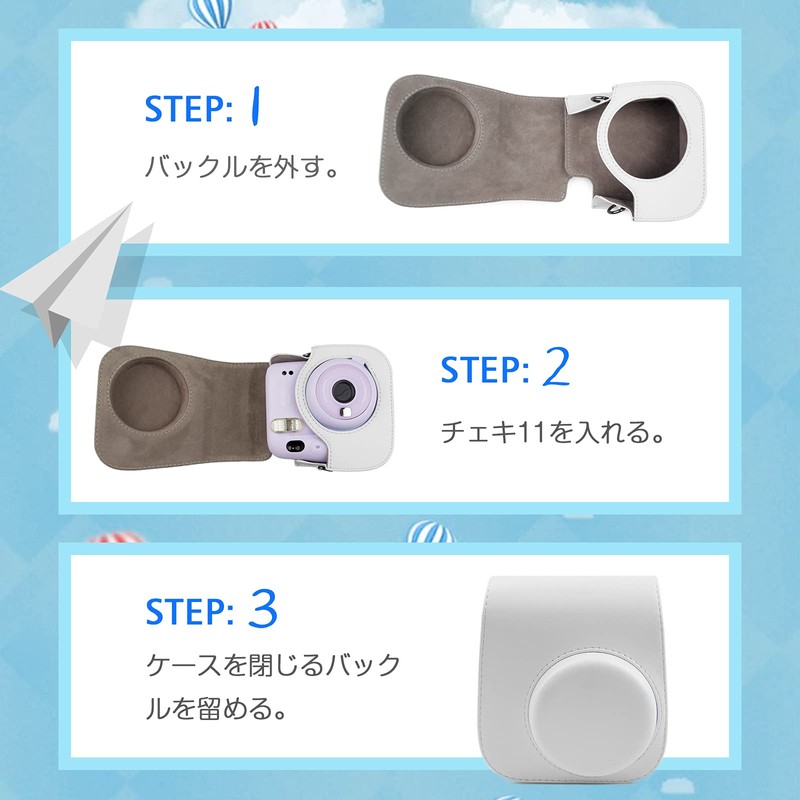 STEP: 1

バックルを外す。

STEP: 2

チェキ11を入れる。

STEP: 3

ケースを閉じるバックルを留める。