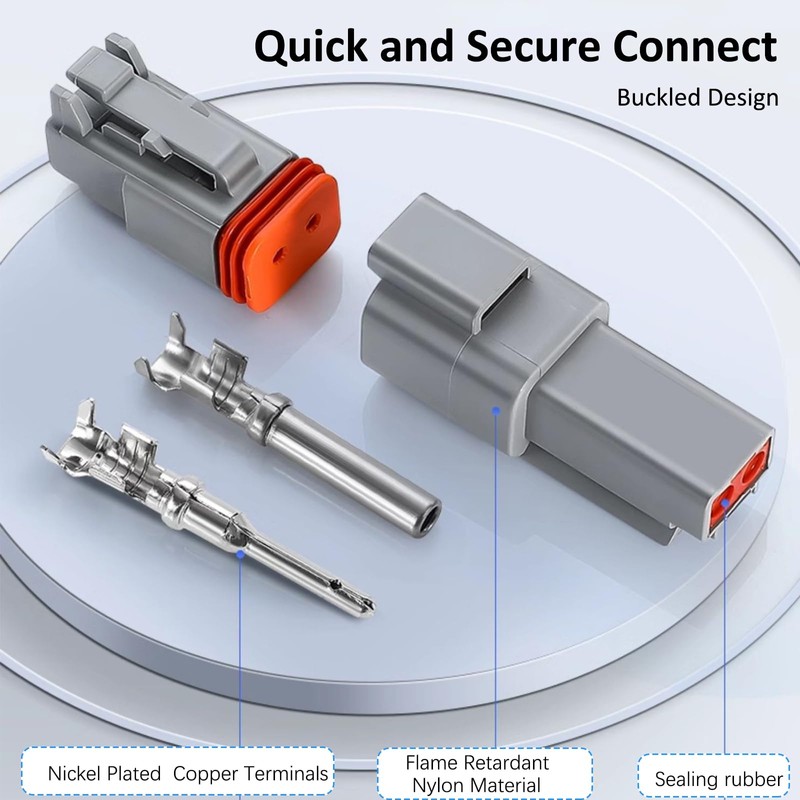 Quick and Secure Connect

Buckled Design

Nickel Plated Copper Terminals

Flame Retardant Nylon Material

Sealing rubber