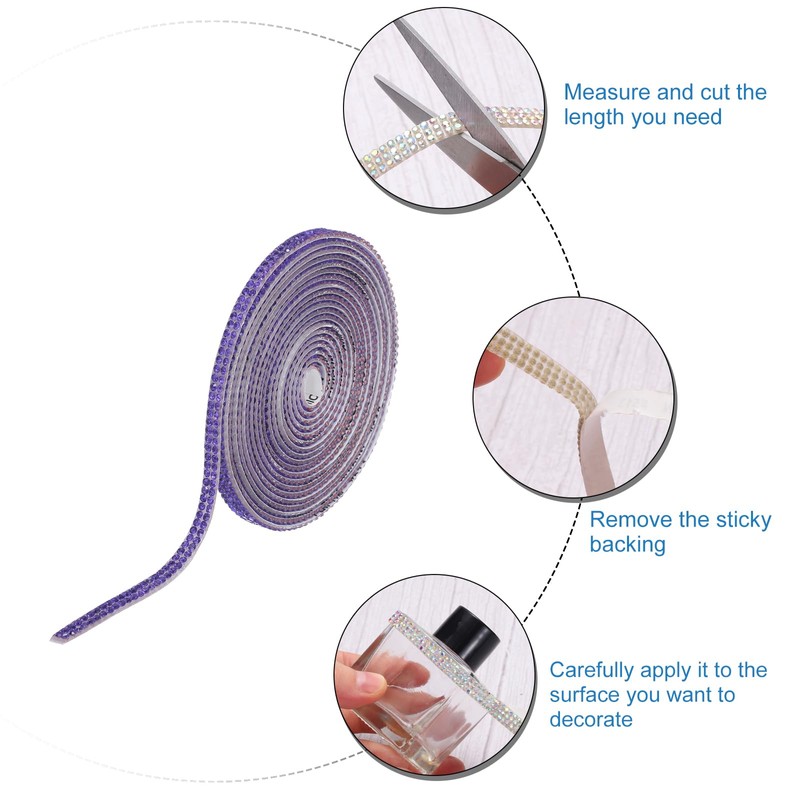 Measure and cut the length you need

Remove the sticky backing

Carefully apply it to the surface you want to decorate