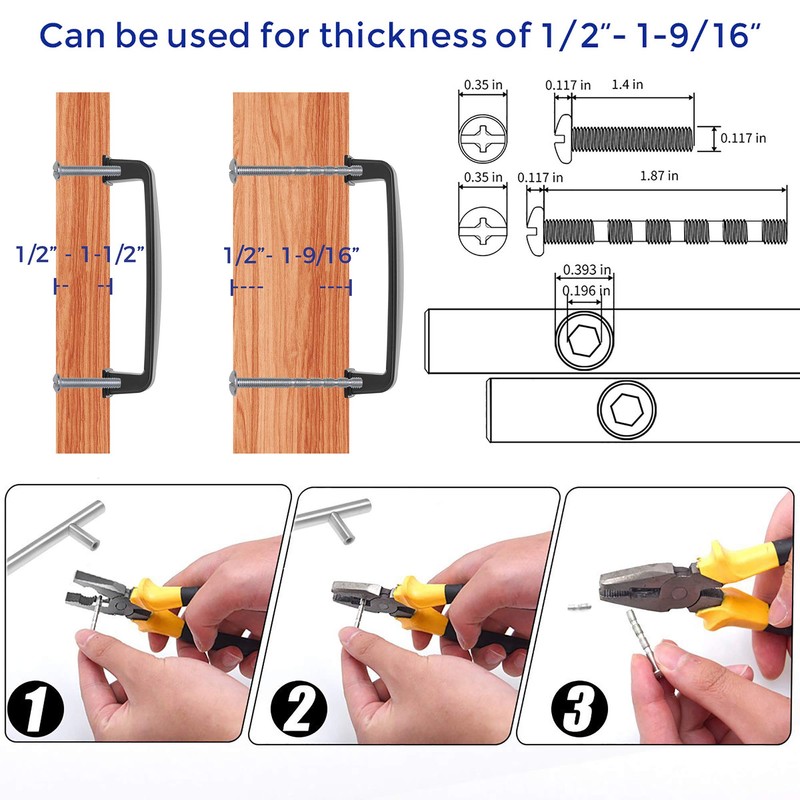 Can be used for thickness of 1/2"- 1-9/16"

1/2" - 1-1/2"

1/2"- 1-9/16"

0.35 in
0.117 in
1.4 in
0.117 in

0.35 in
0.117 in
1.87 in

0.393 in
0.196 in

1

2

3